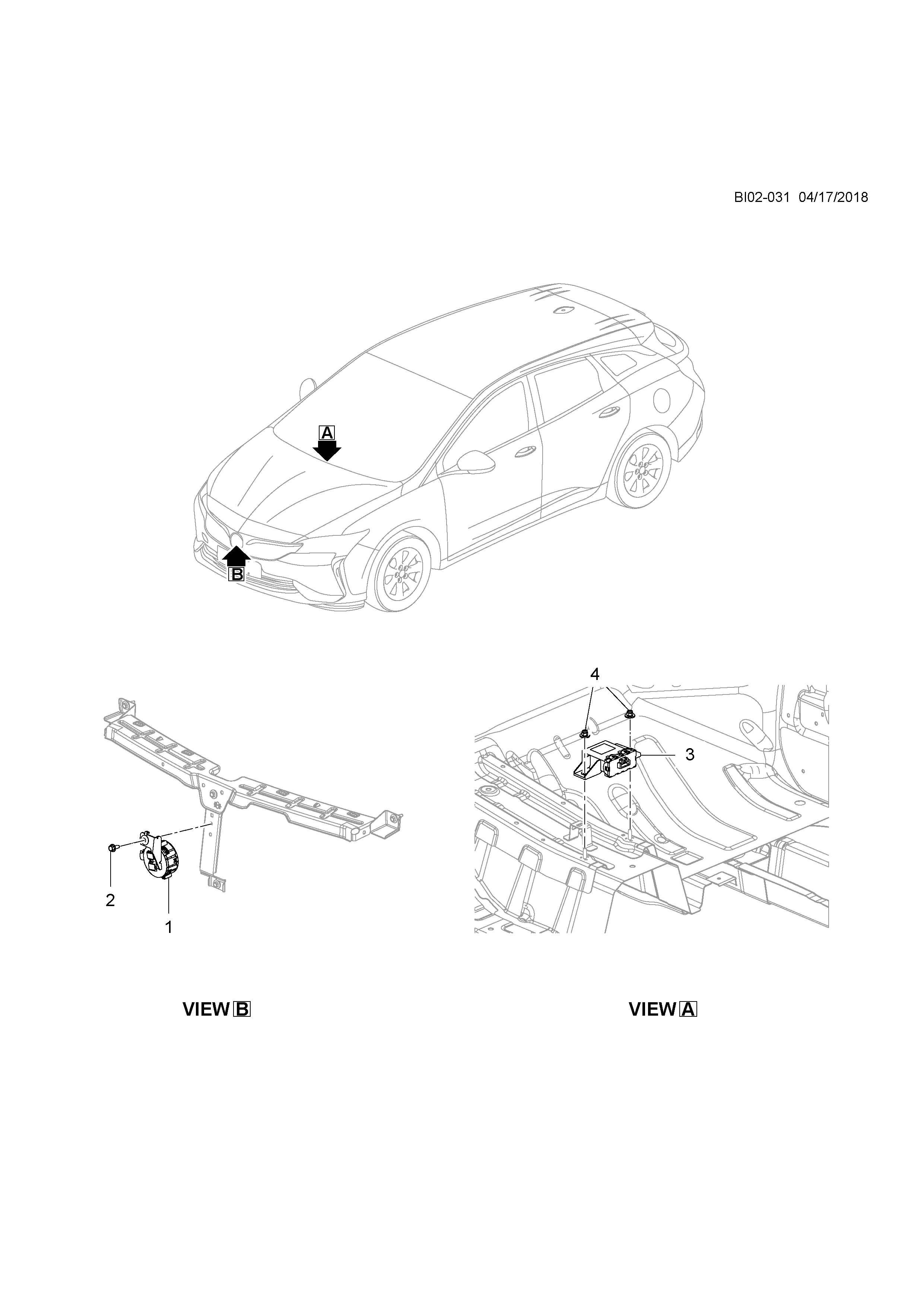 BI02-031 04/17/2018

A

B

4

3

2

1

VIEW B

VIEW A