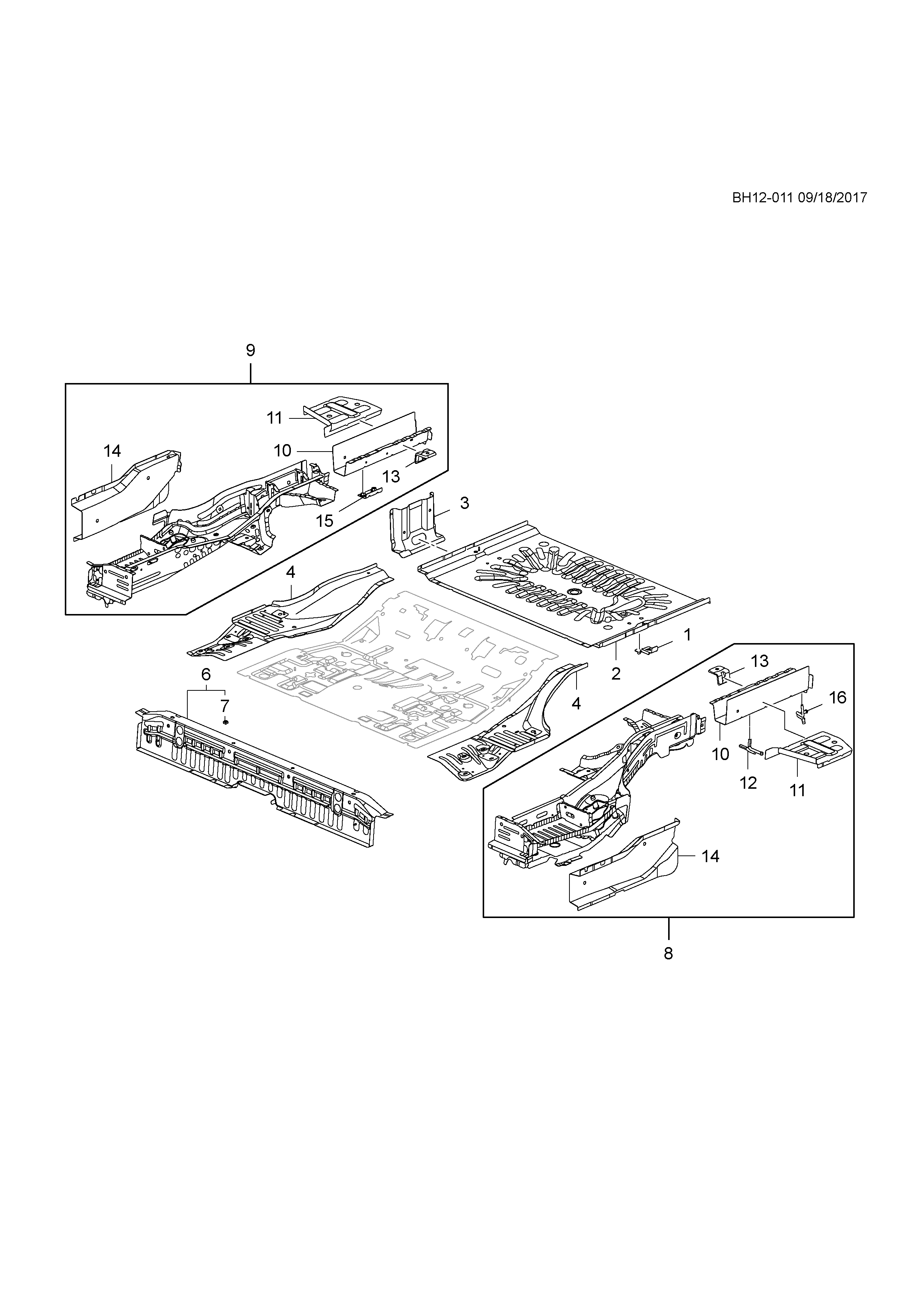 BH12-011 09/18/2017

9
11
14
10
13
15
3
4
1
2
6
7
4
13
16
10
12
11
14
8