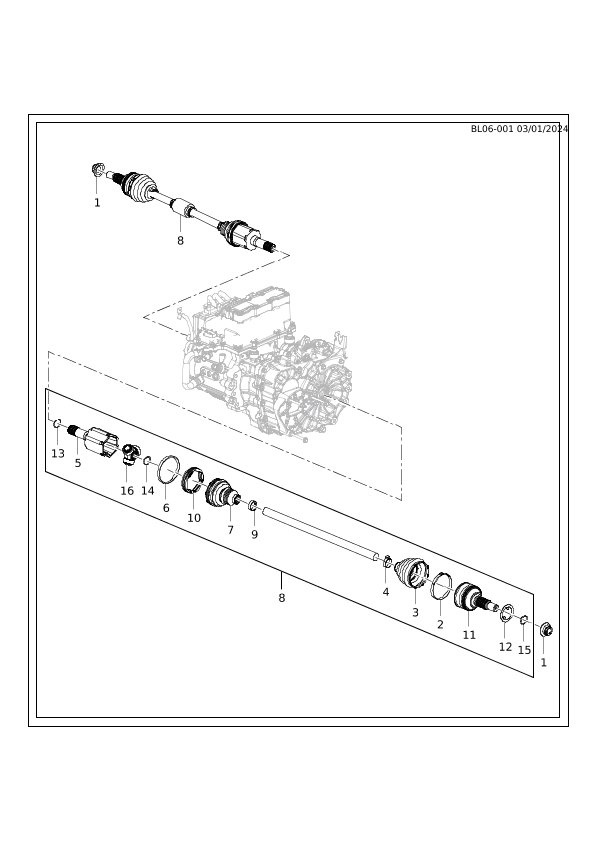 BL06-001 03/01/2024

1

8

13

5

16

14

6

10

7

9

8

4

3

2

11

12

15

1