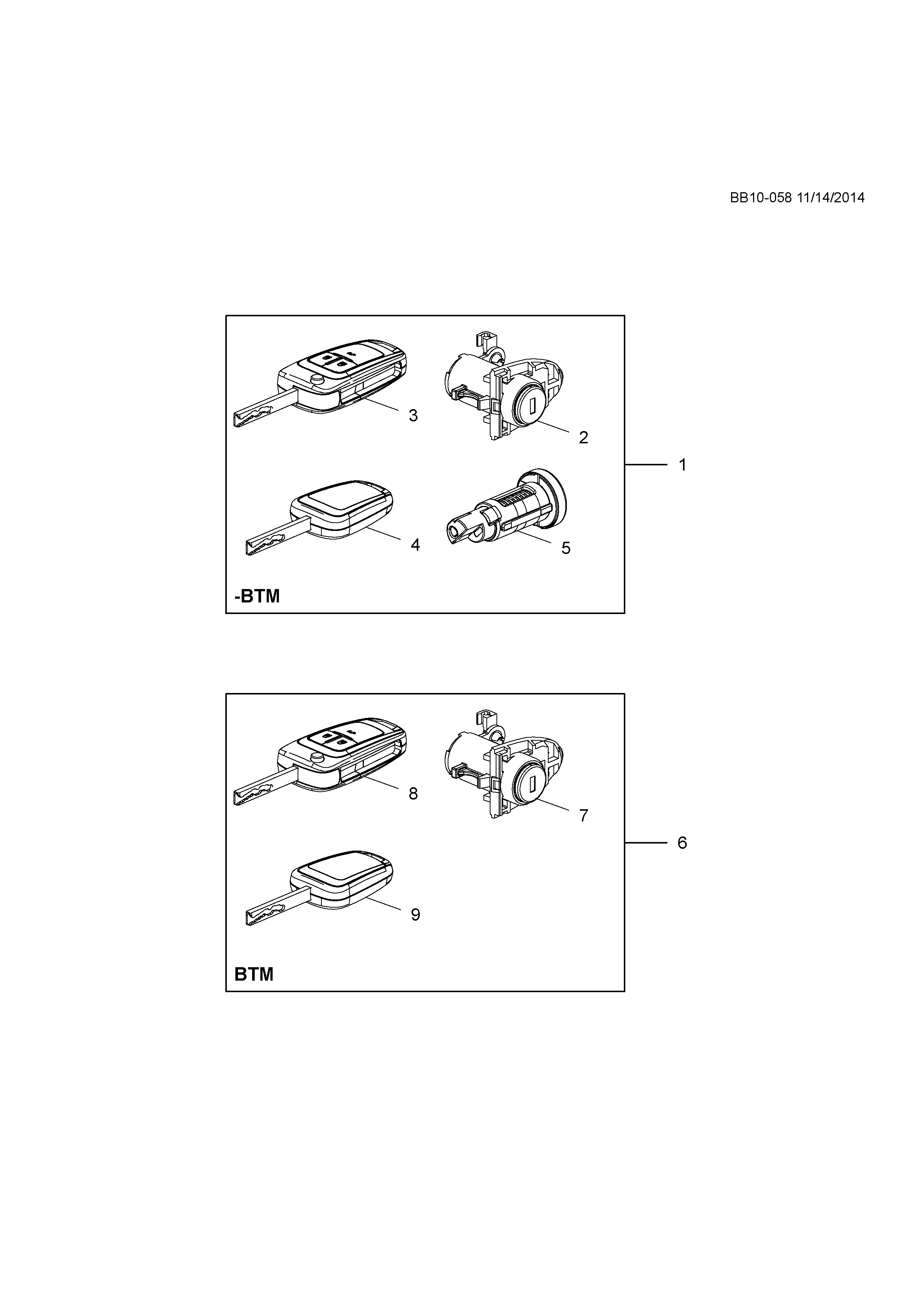 BB10-058 11/14/2014

3

2

1

4

5

-BTM

8

7

6

9

BTM