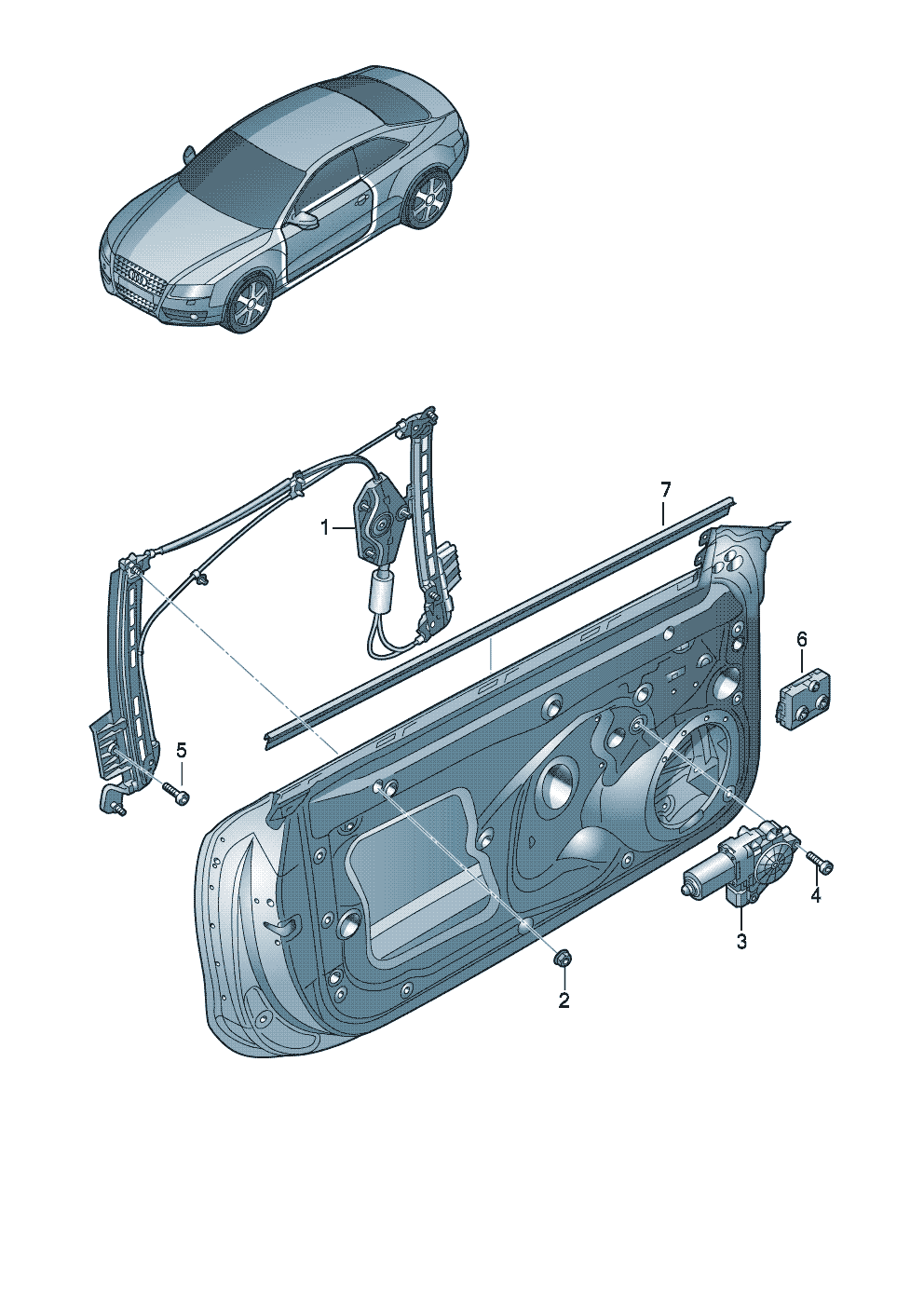 7
1
6
5
4
3
2