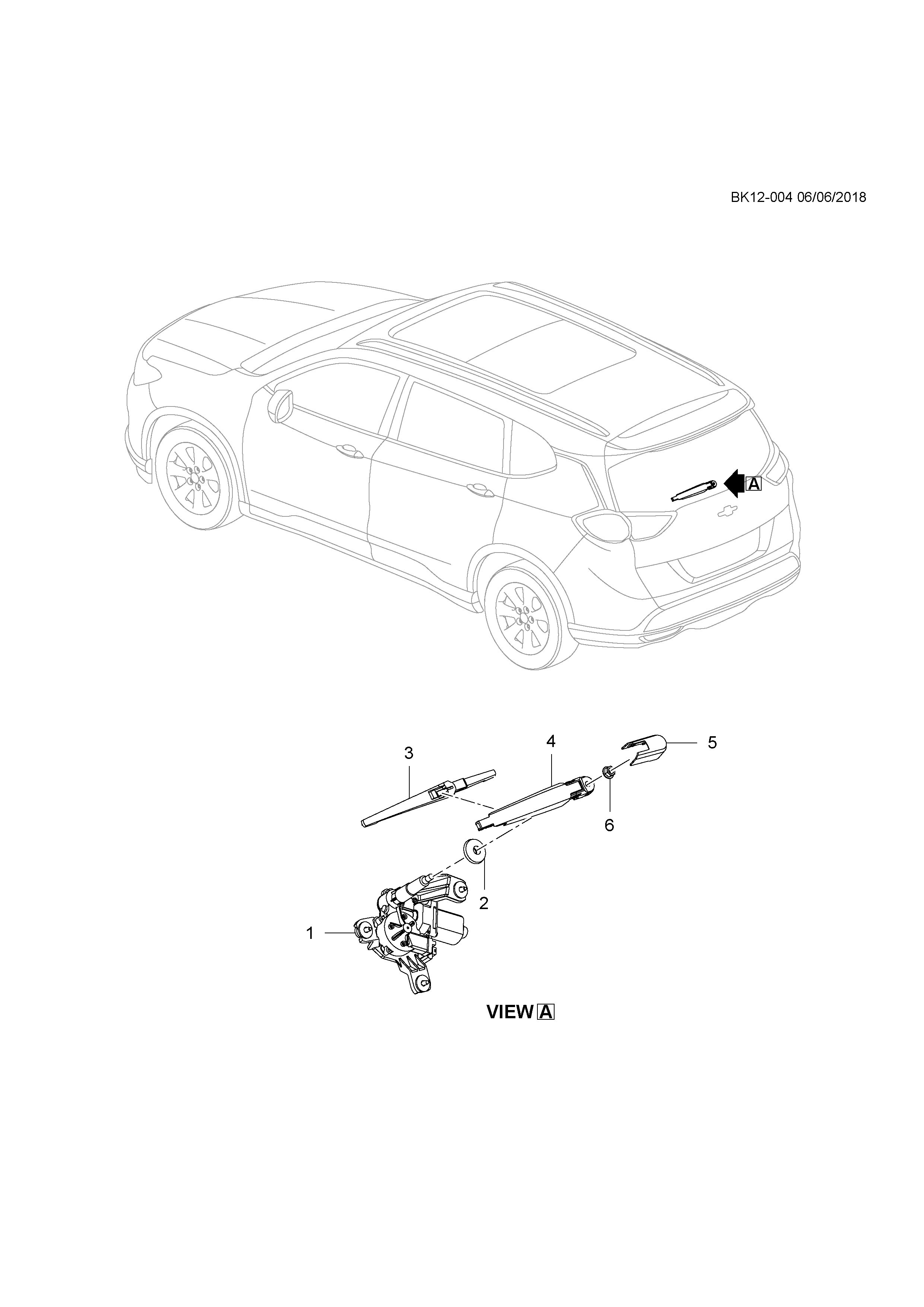 BK12-004 06/06/2018

A

3

4

5

6

2

1

VIEW A