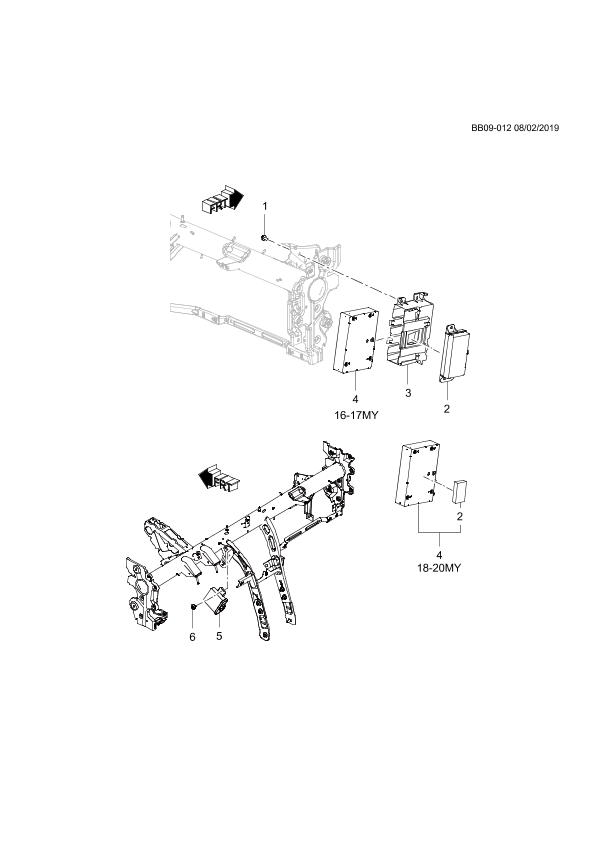 BB09-012 08/02/2019

FRT

1

4

3

2

16-17MY

FRT

2

4

18-20MY

6

5