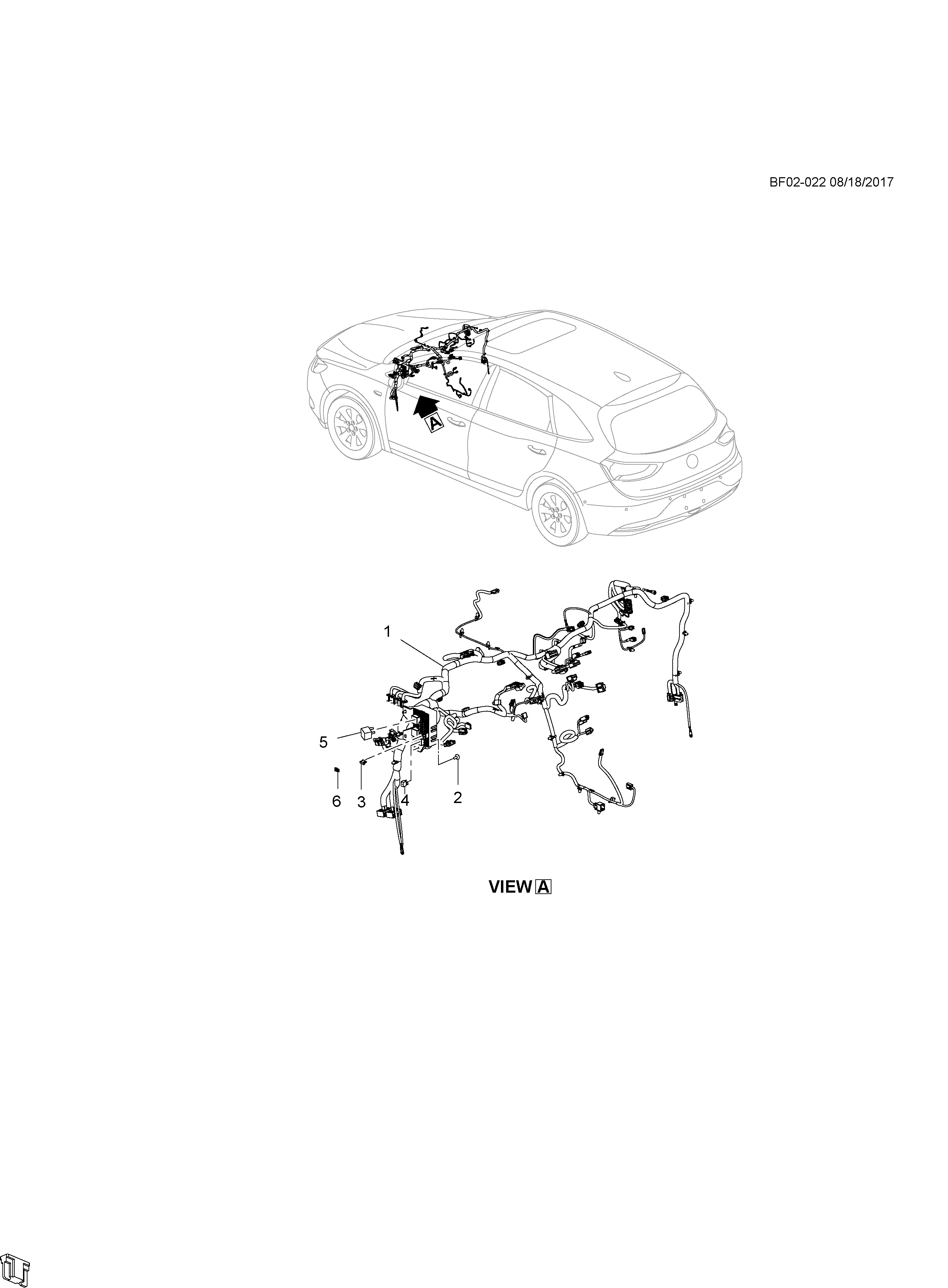 BF02-022 08/18/2017

A

1

5

6

3

4

2

VIEW A