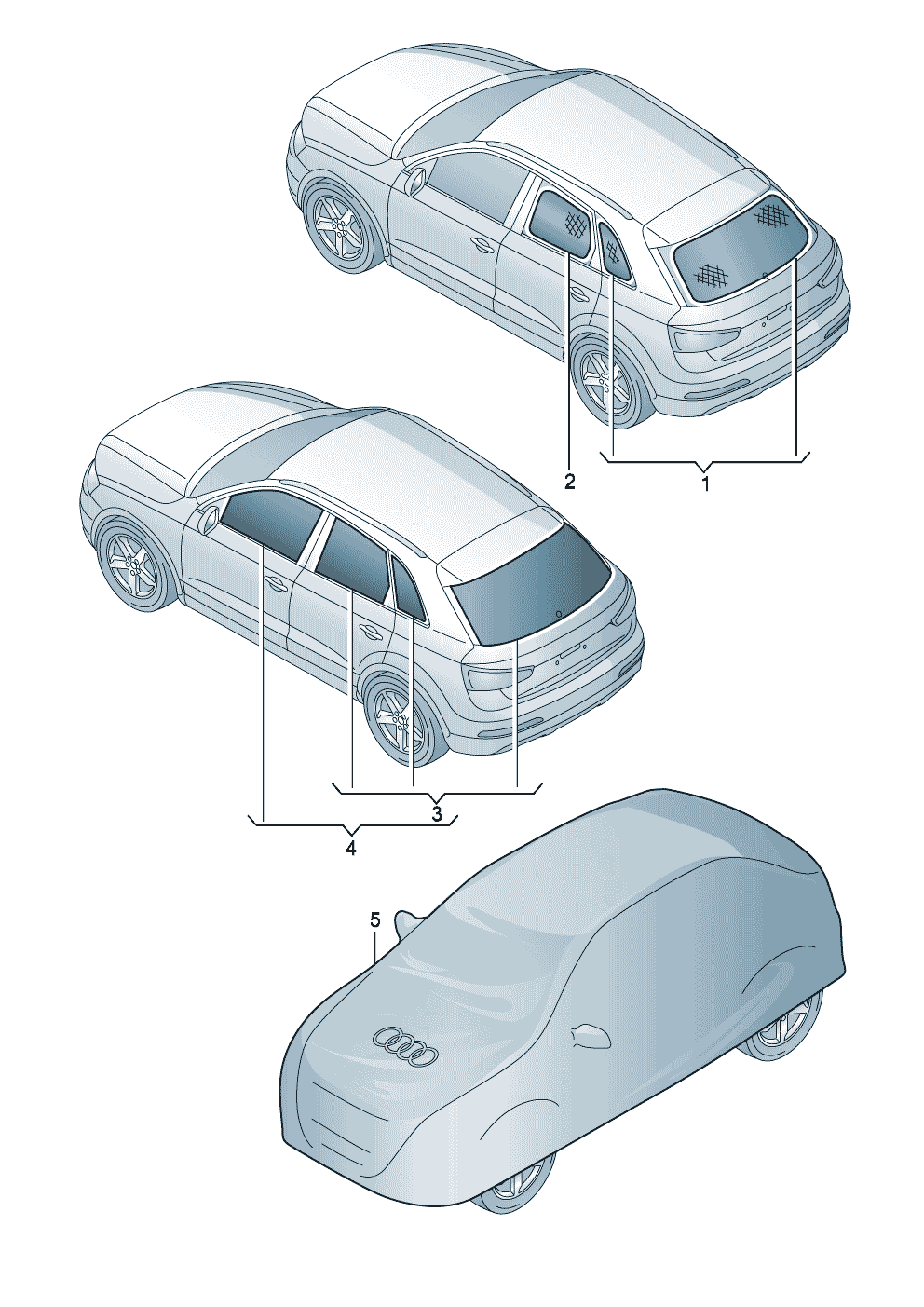 2
1
3
4
5