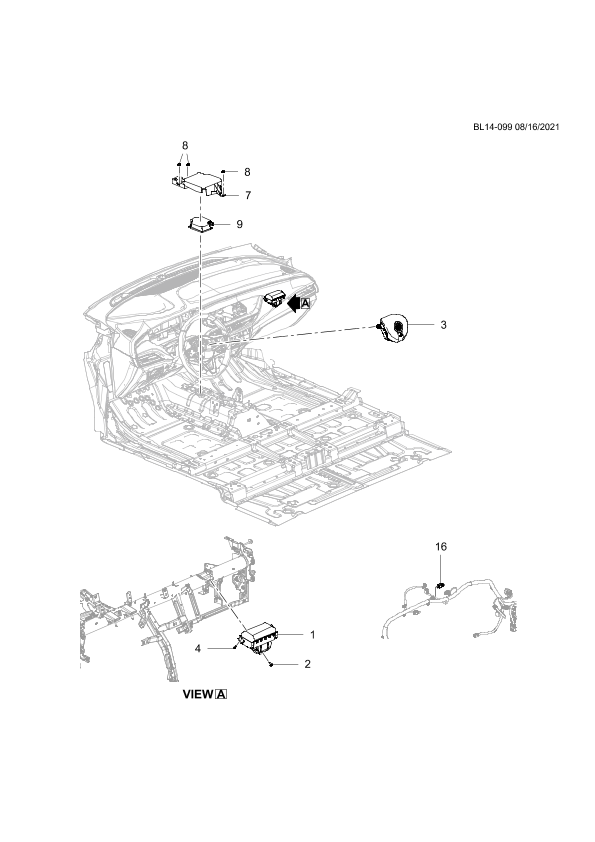 BL14-099 08/16/2021

8

8

7

9

A

3

16

1

4

2

VIEW A