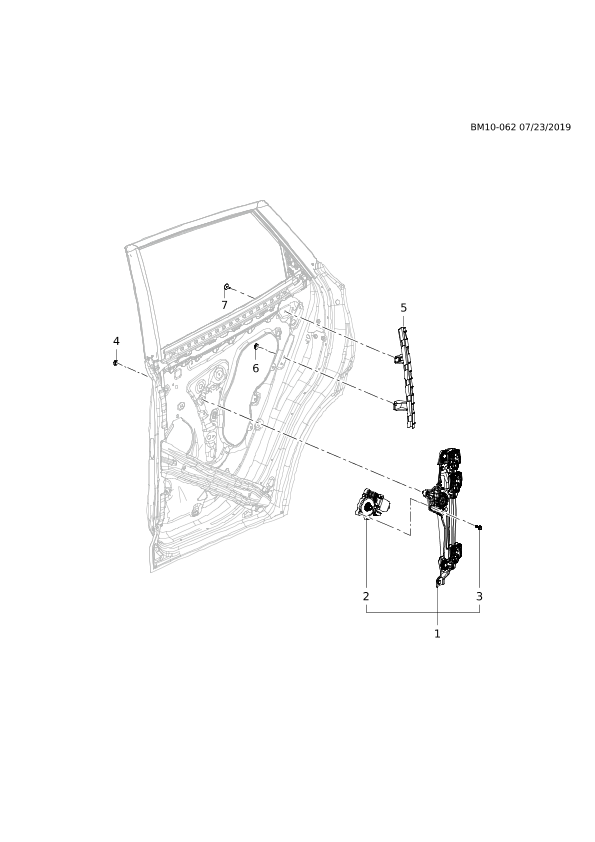 BM10-062 07/23/2019

7
5
4
6
2
3
1