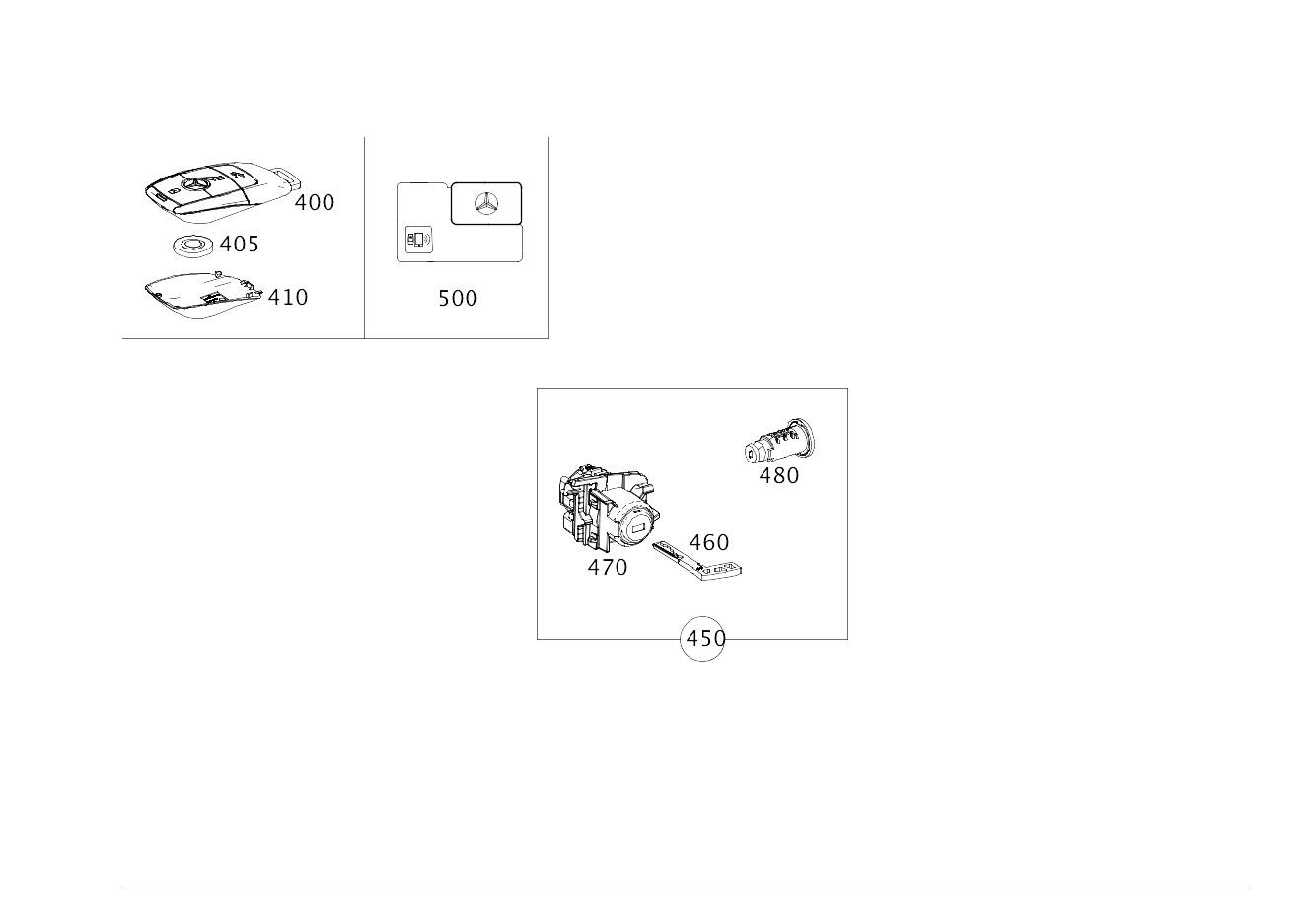 400
405
410
500
480
460
470
450