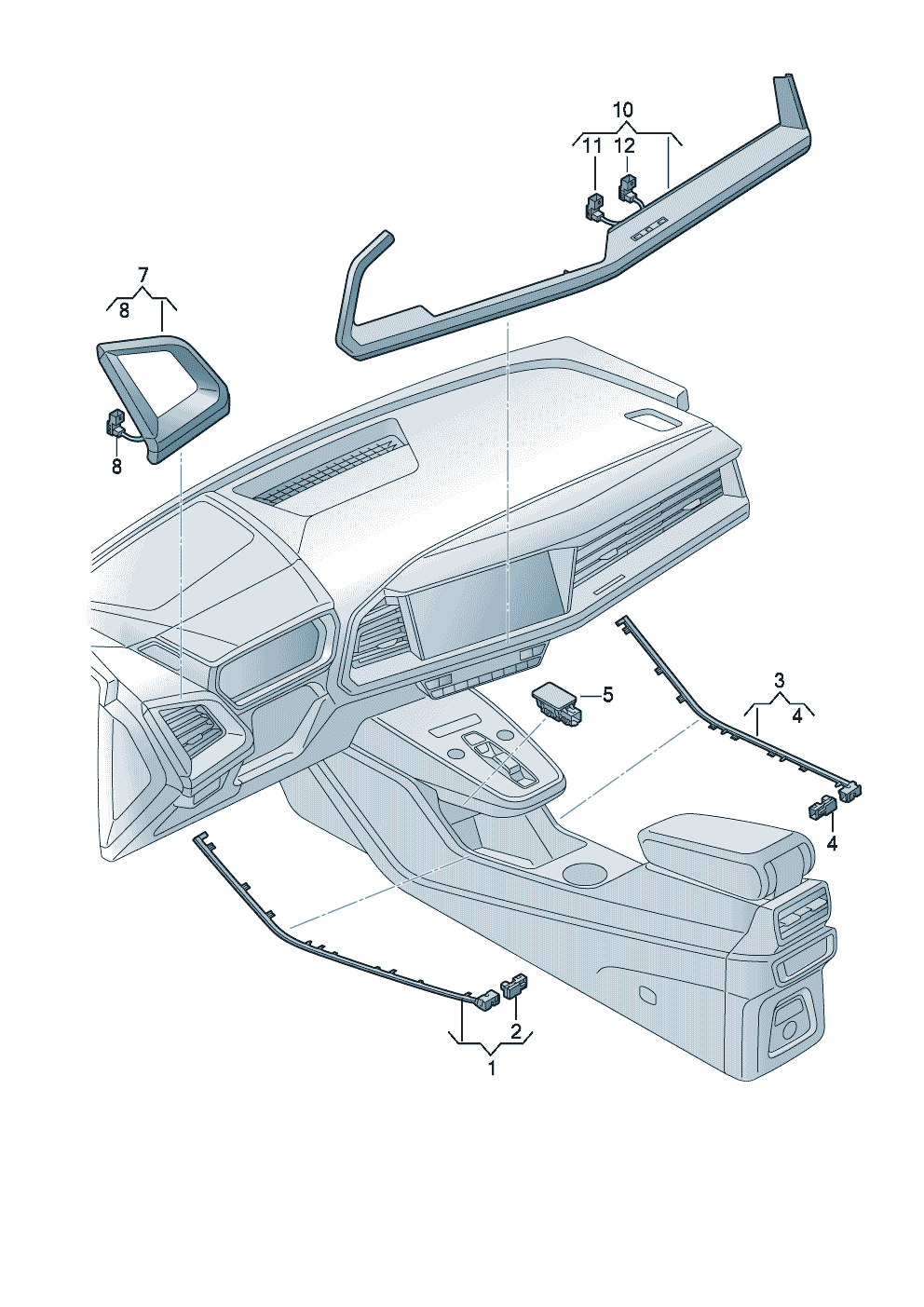 10
11
12
7
8
8
5
3
4
4
2
1