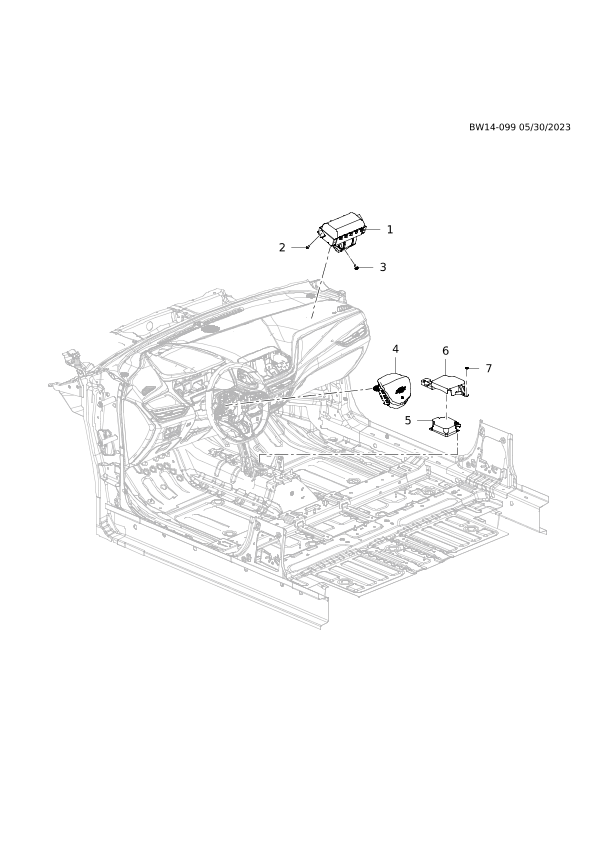 BW14-099 05/30/2023

1
2
3
4
6
7
5