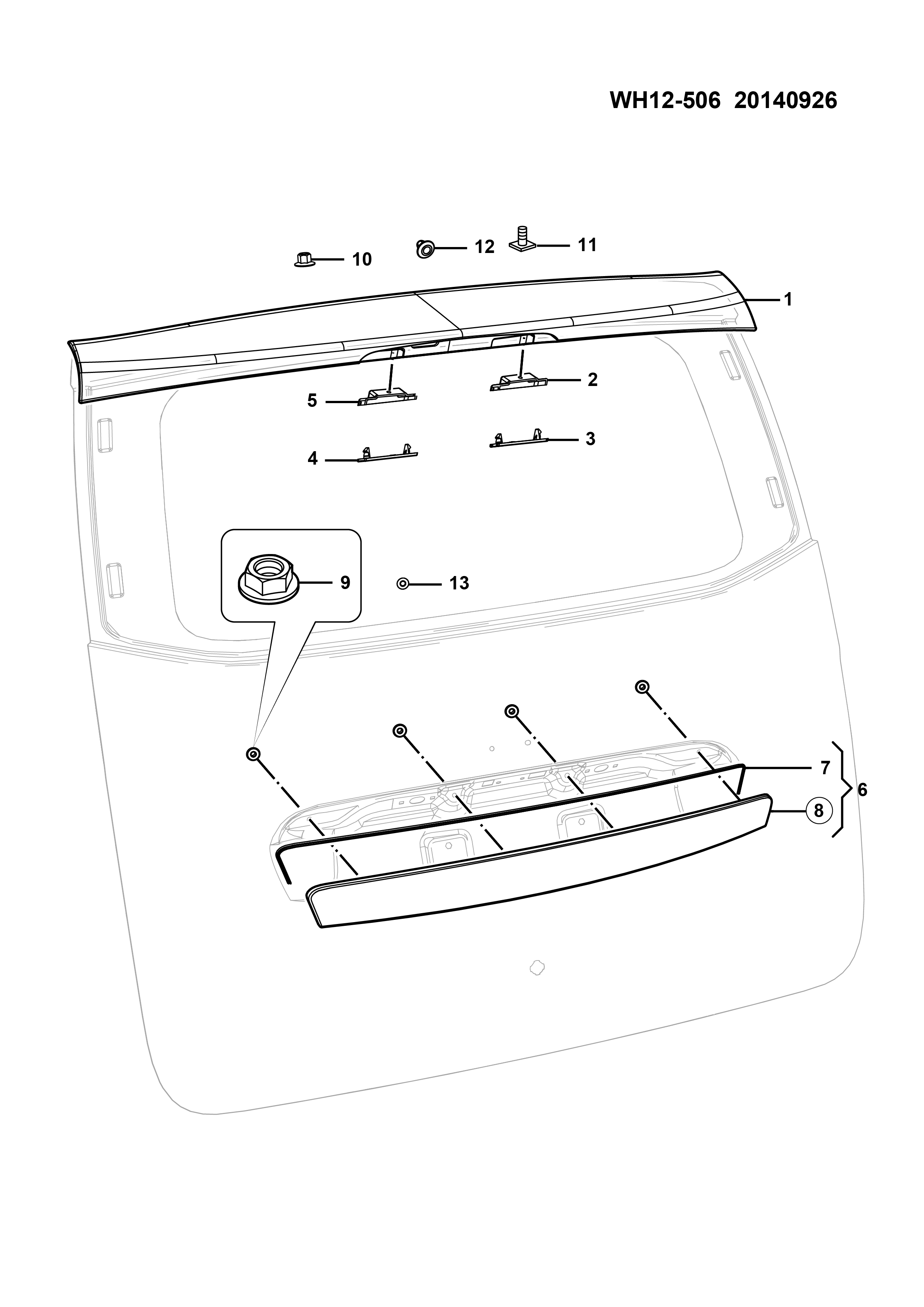 WH12-506 20140926

10
12
11
1
2
5
3
4
9
13
7
6
8