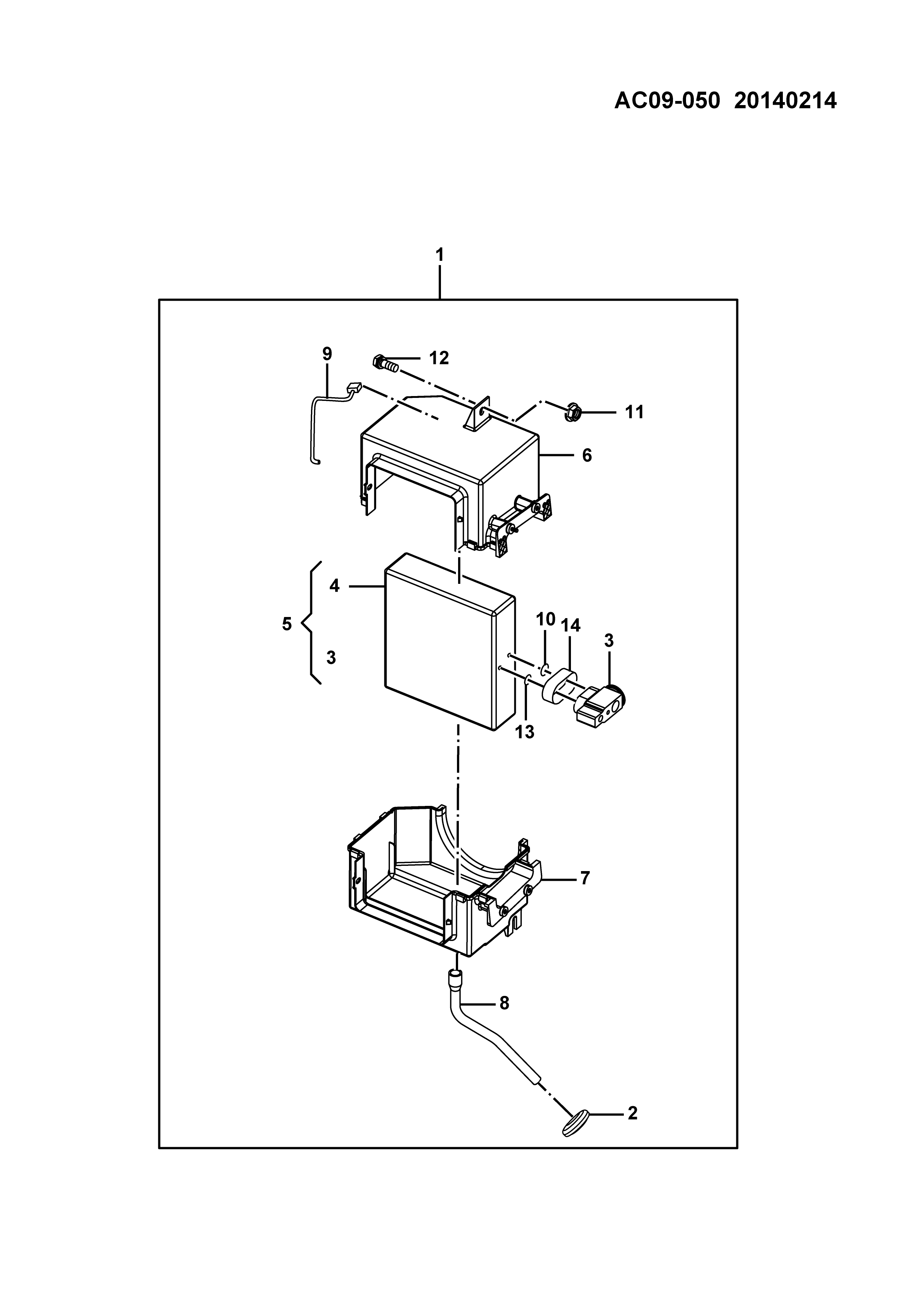 AC09-050 20140214

1

9
12
11
6
4
5
3
10
14
3
13
7
8
2