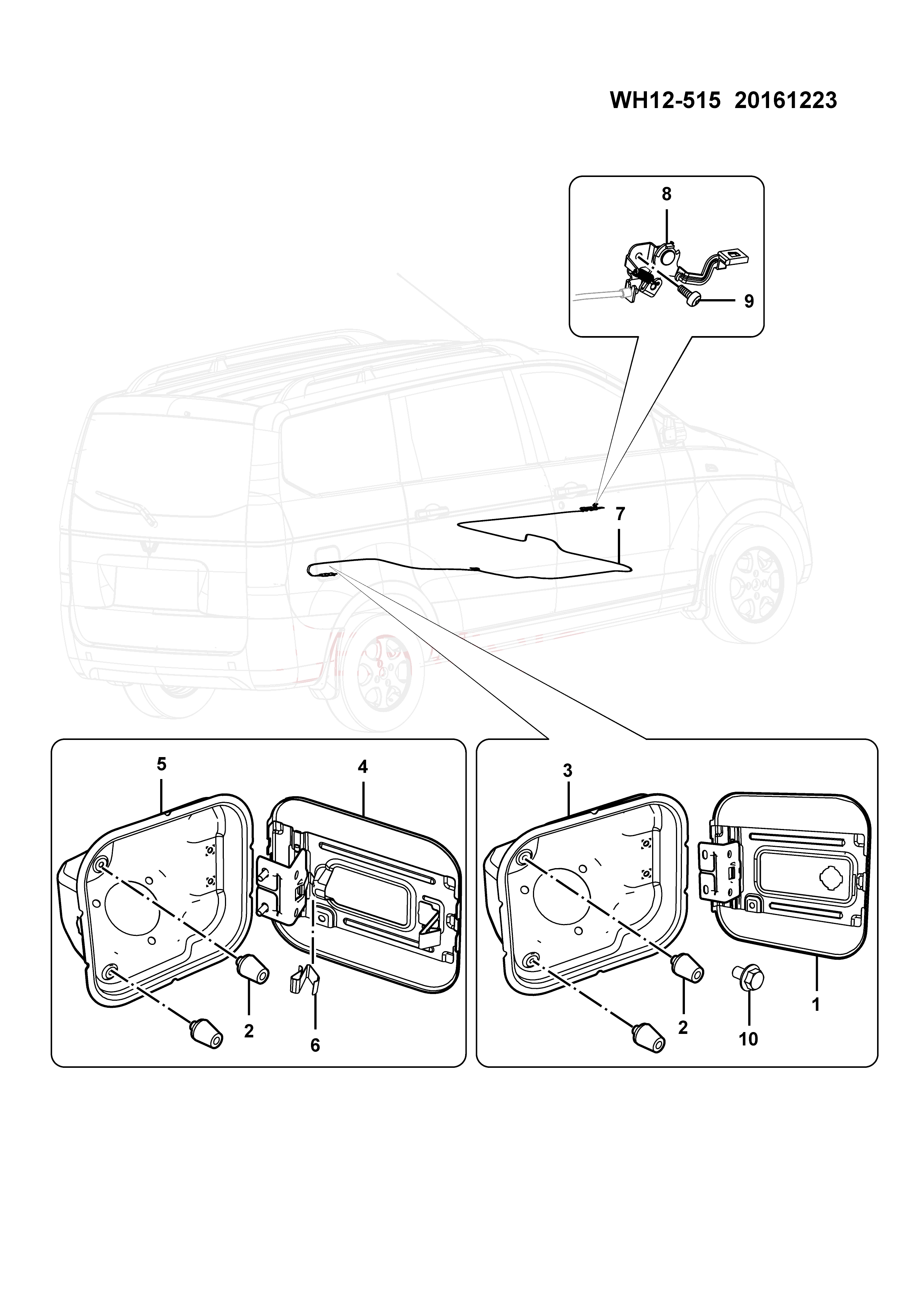 WH12-515 20161223

8

9

7

5

4

2

6

3

2

10

1