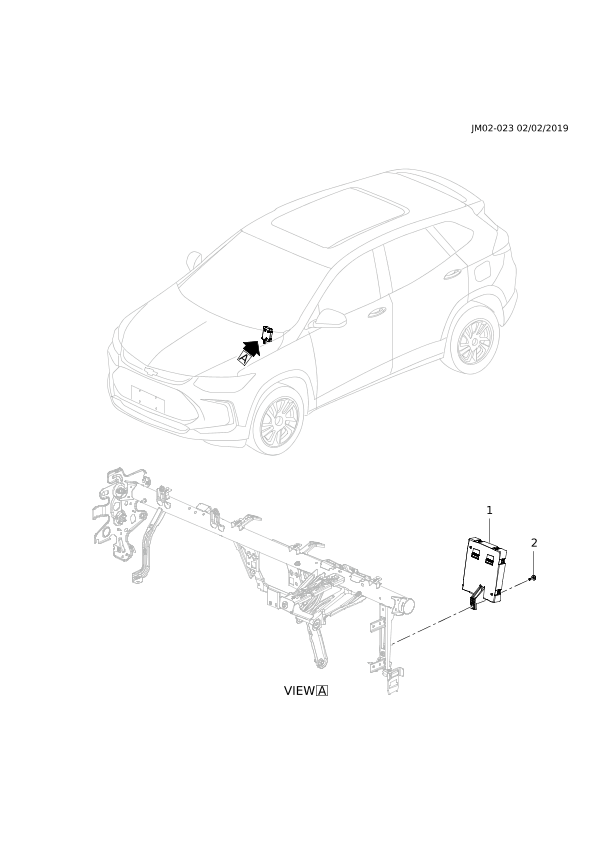 JM02-023 02/02/2019

A

1

2

VIEW A