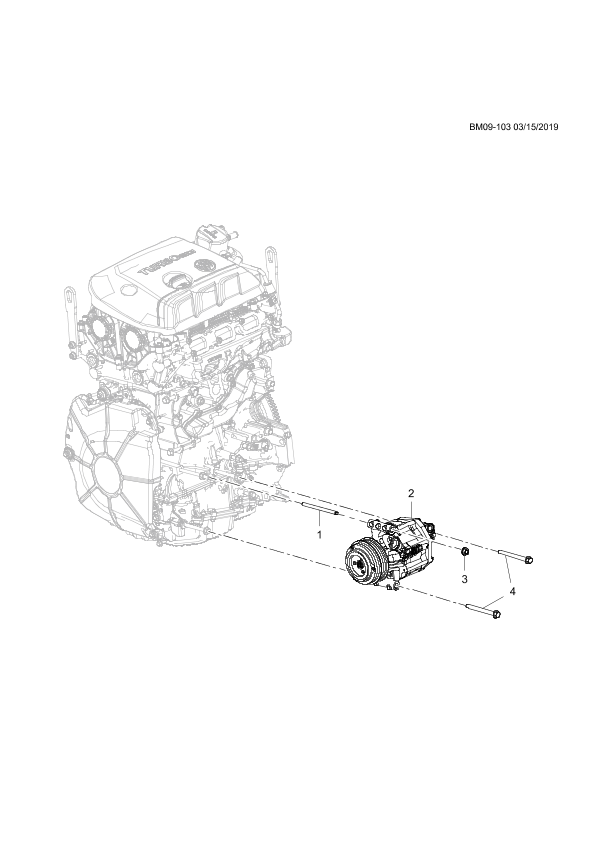 BM09-103 03/15/2019

TURBO

2

1

3

4