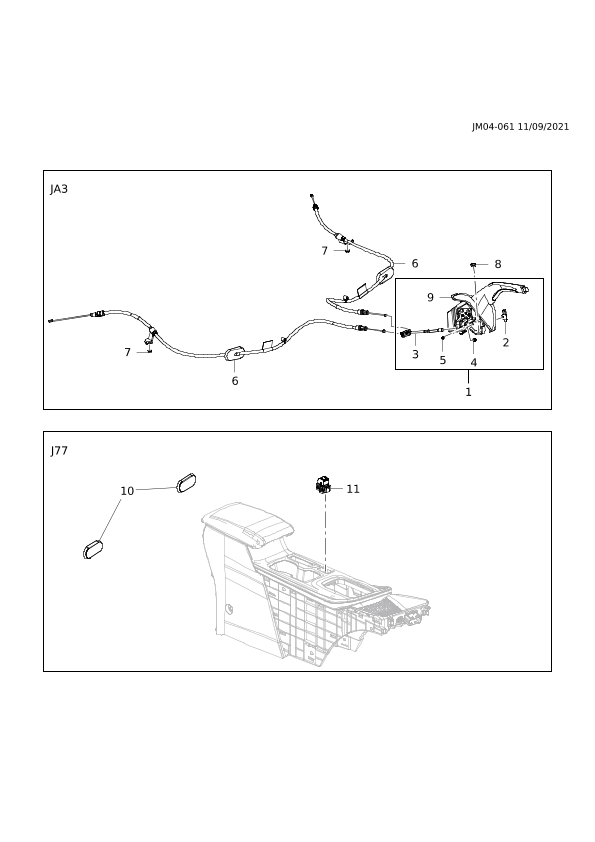 JM04-061 11/09/2021

JA3

7
6
8
9
2
3
5
4
7
6
1

J77

10
11