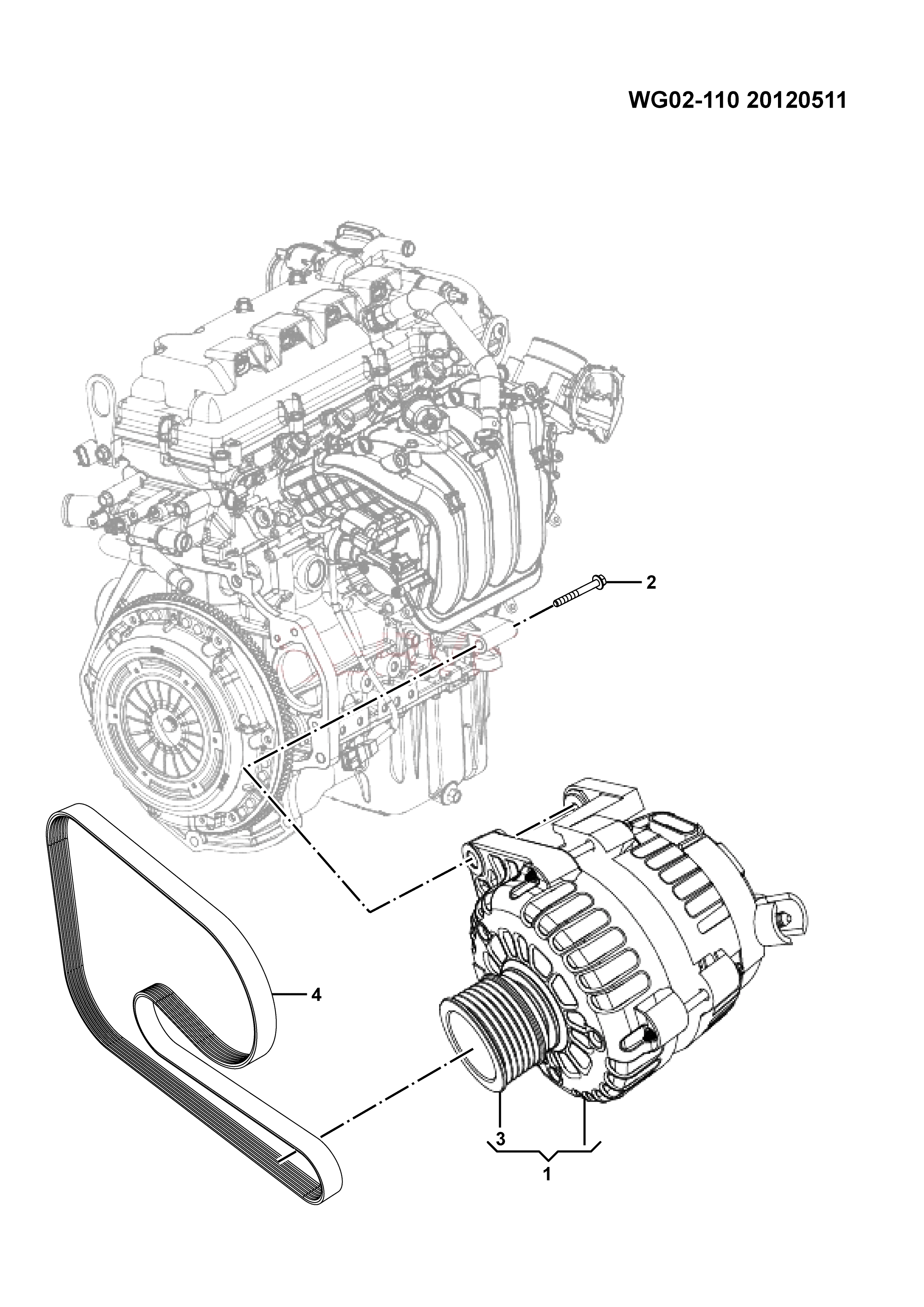 WG02-110 20120511

2

4

3

1