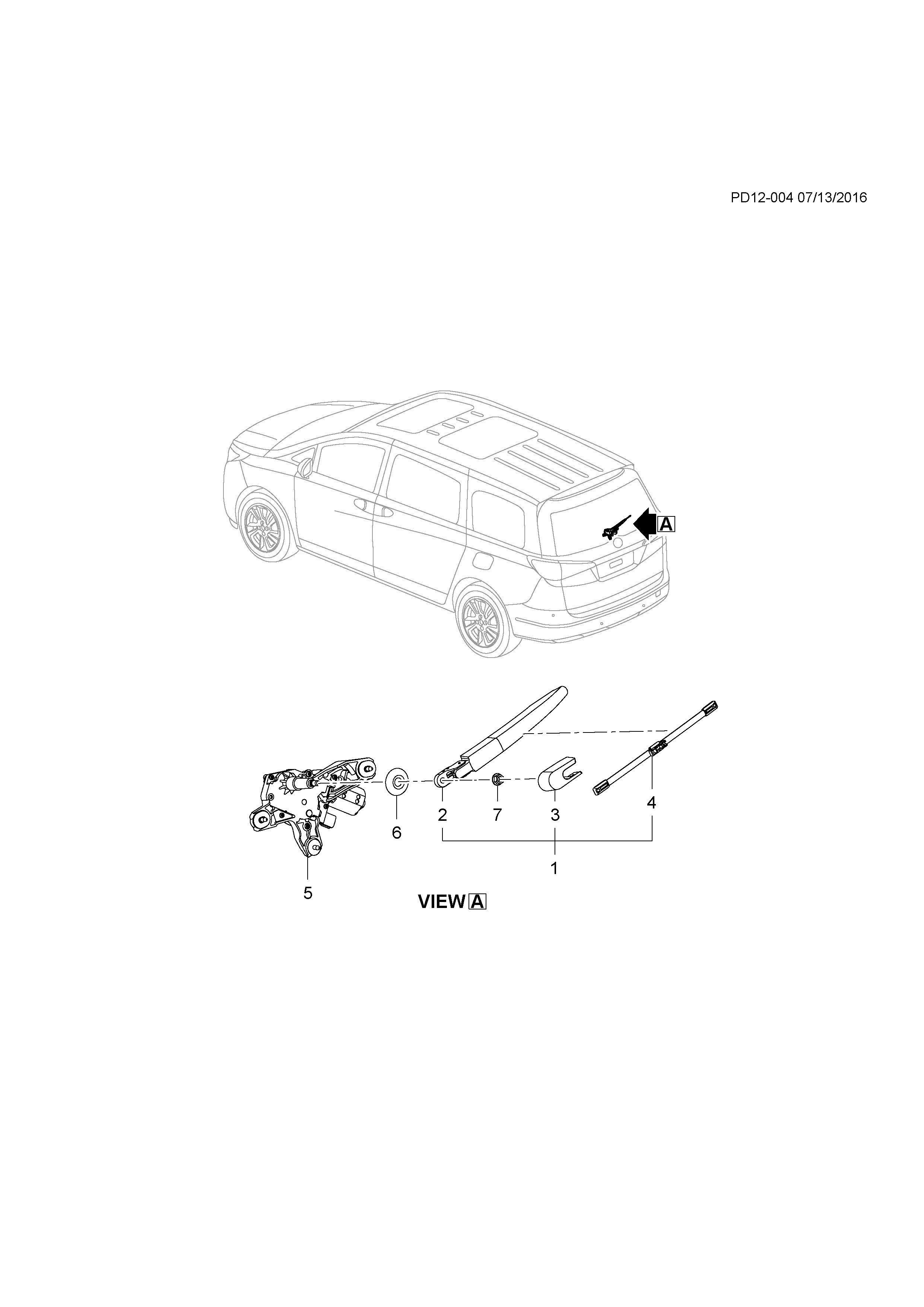 PD12-004 07/13/2016

A

6

2

7

3

4

1

5

VIEW A