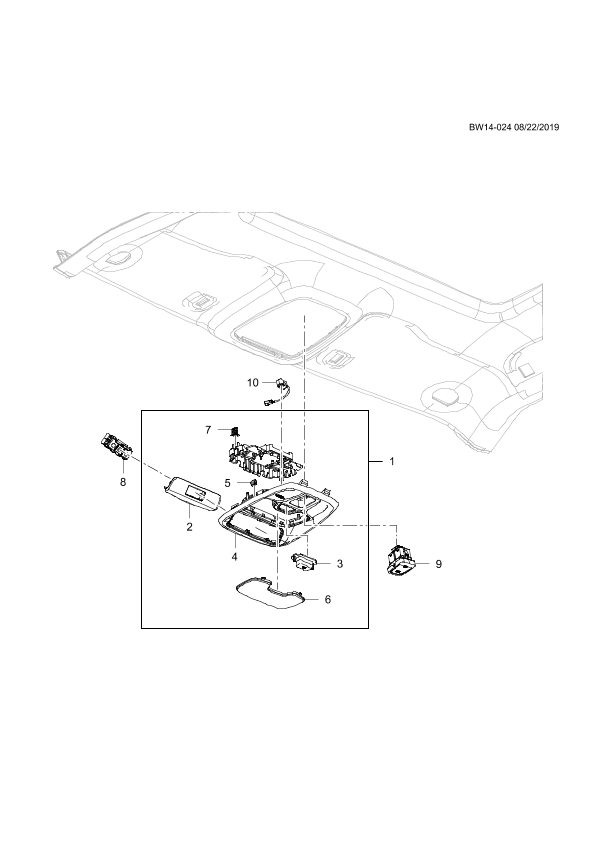 BW14-024 08/22/2019

10
7
1
8
5
2
4
3
9
6