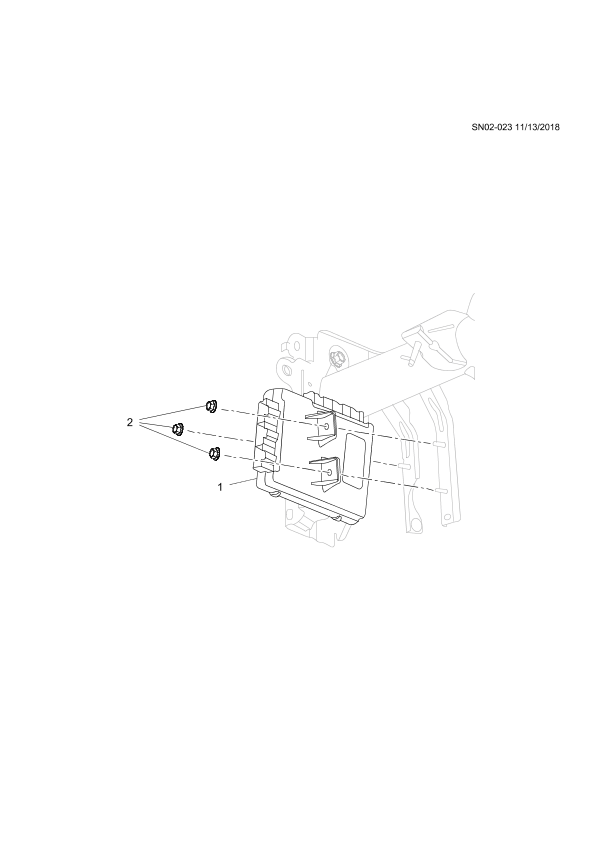 SN02-023 11/13/2018

2

1