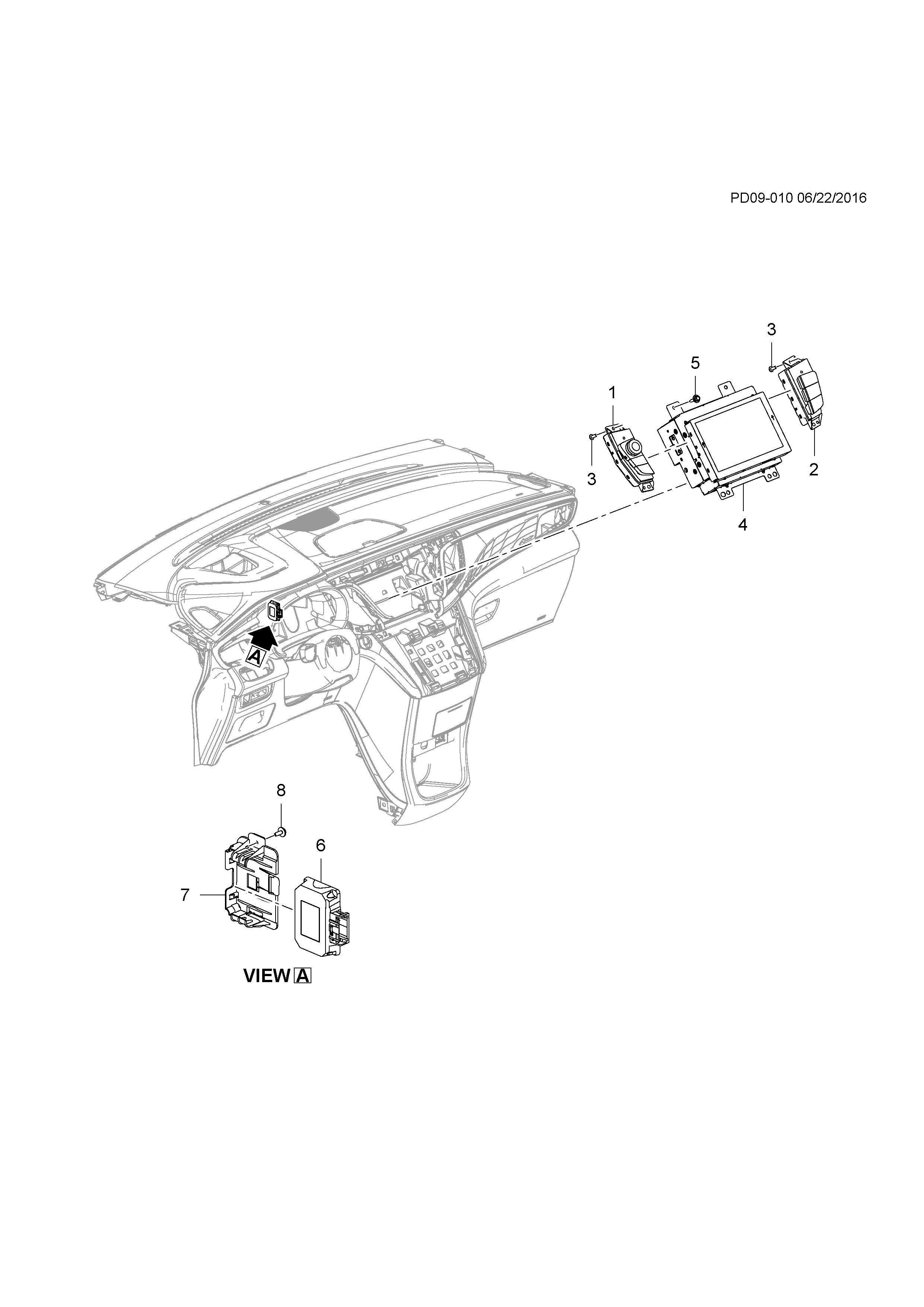 PD09-010 06/22/2016

3
5
1
3
2
4
A
8
6
7
VIEW A