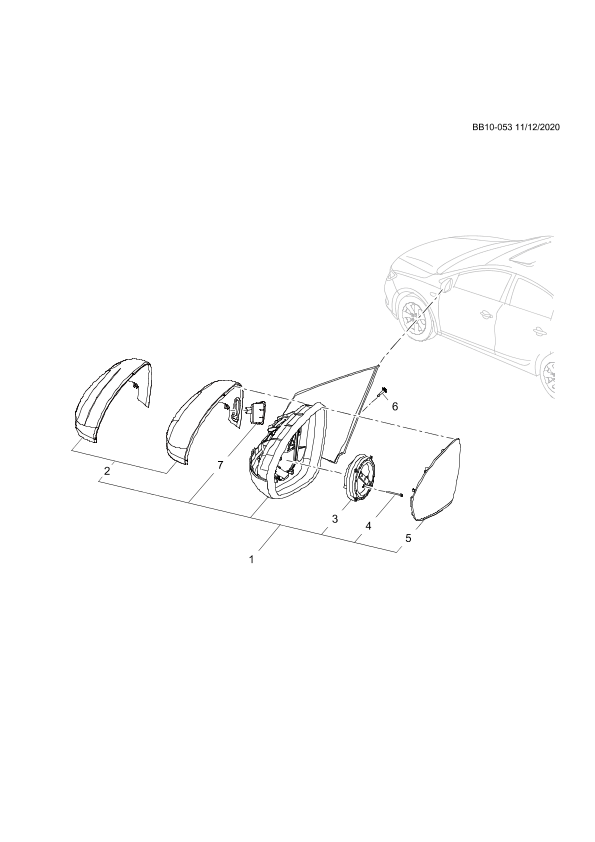 BB10-053 11/12/2020

6

2

7

3

4

5

1