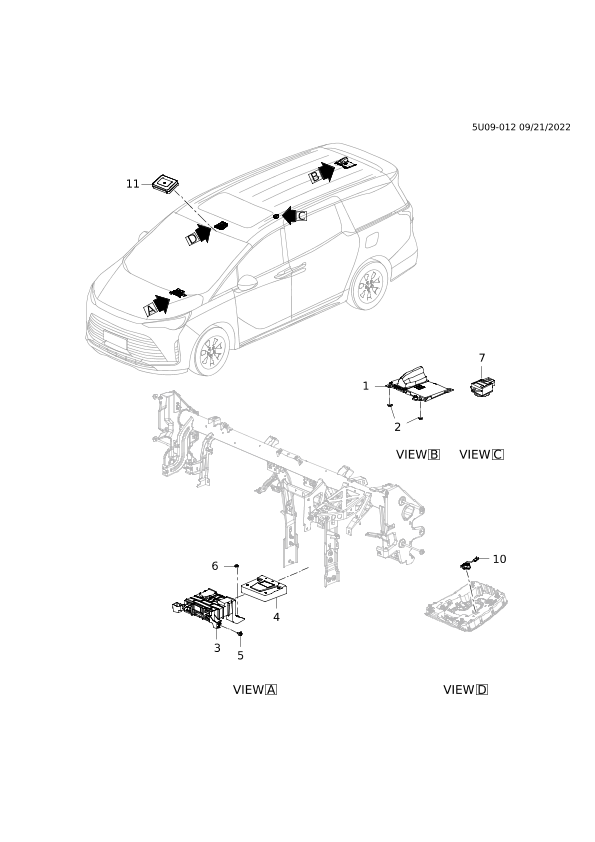 5U09-012 09/21/2022

11

B

C

D

A

7

1

2

VIEW B VIEW C

6

10

4

3

5

VIEW A

VIEW D