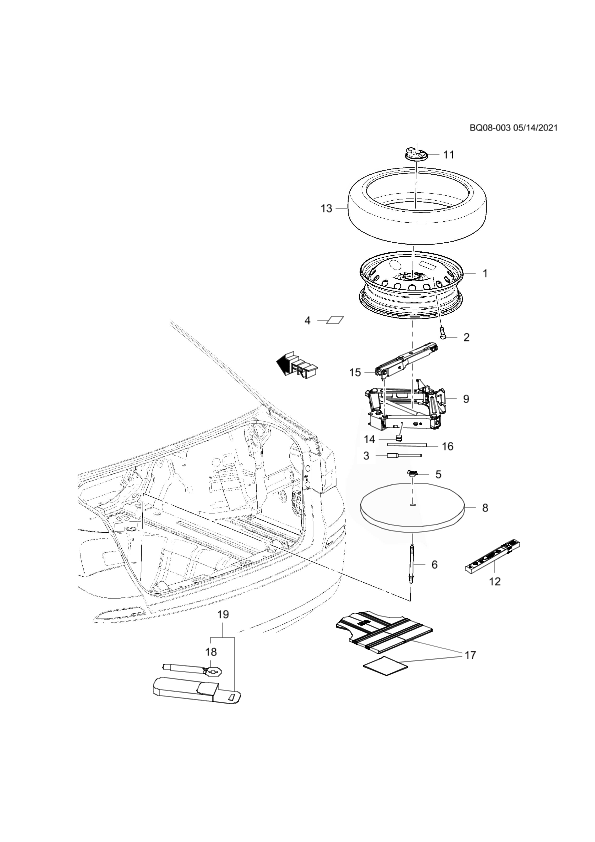 BQ08-003 05/14/2021

11
13
1
4
2
FRT
15
9
14
16
3
5
8
6
12
19
18
17