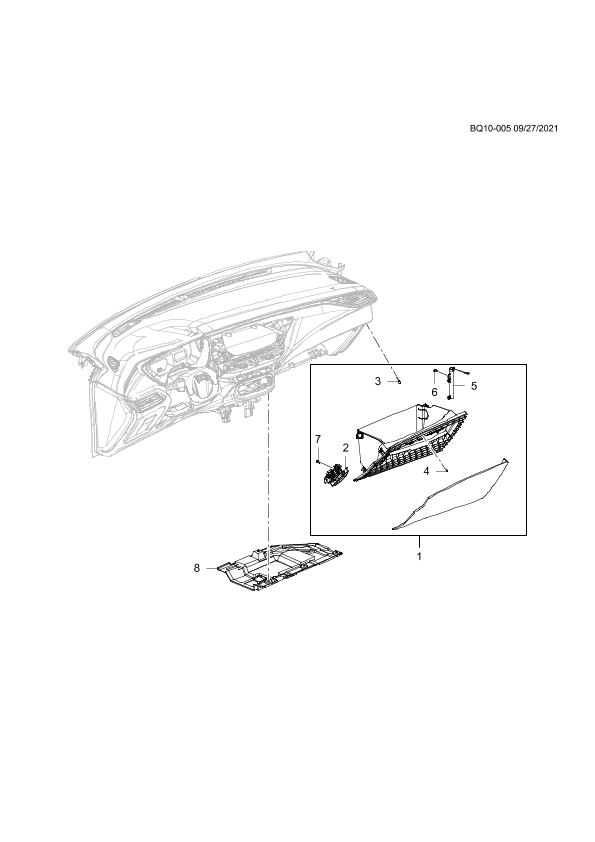 BQ10-005 09/27/2021

3
6
5
7
2
4
1
8