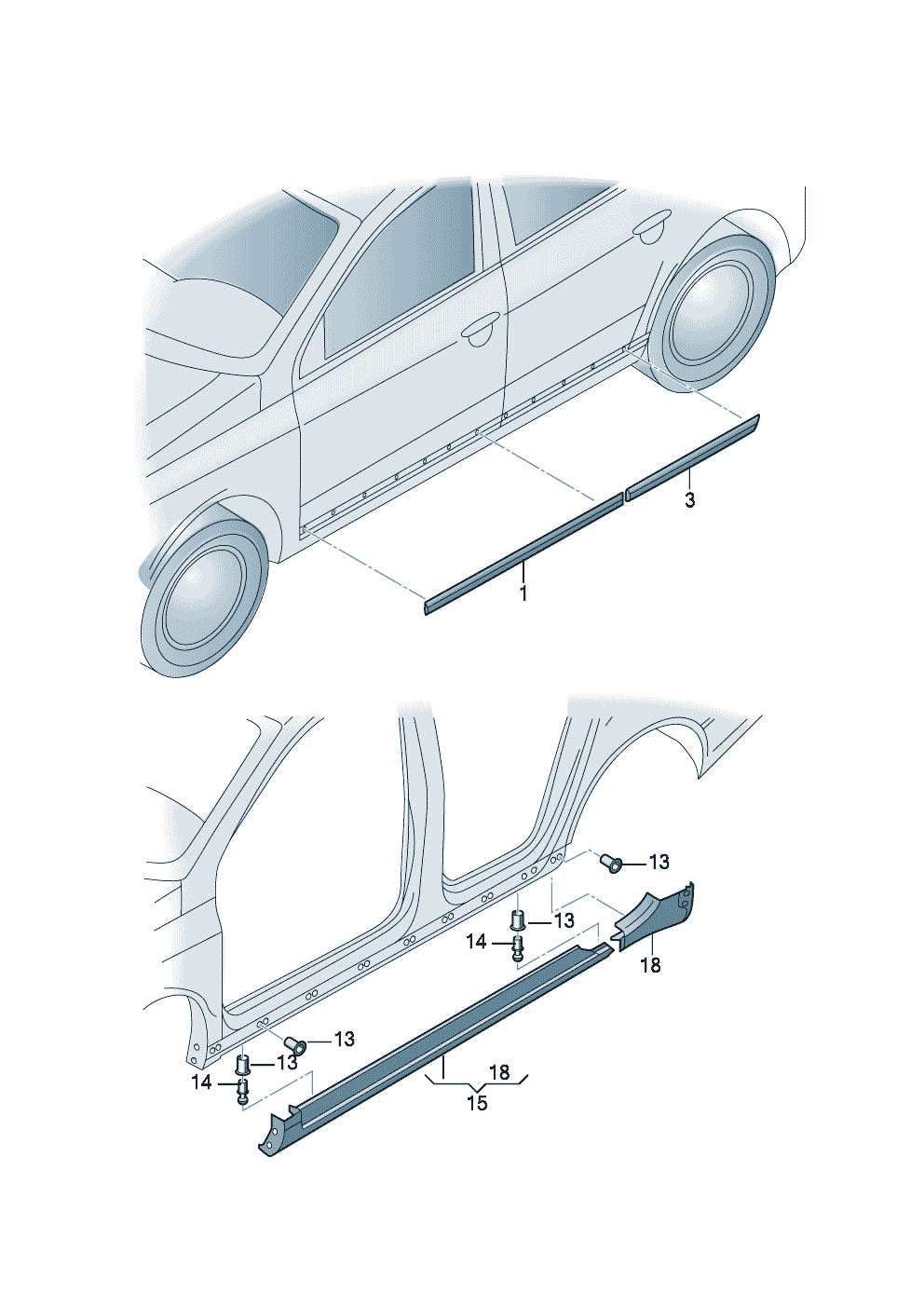 3

1

13

13

14

18

13

13

14

18

15