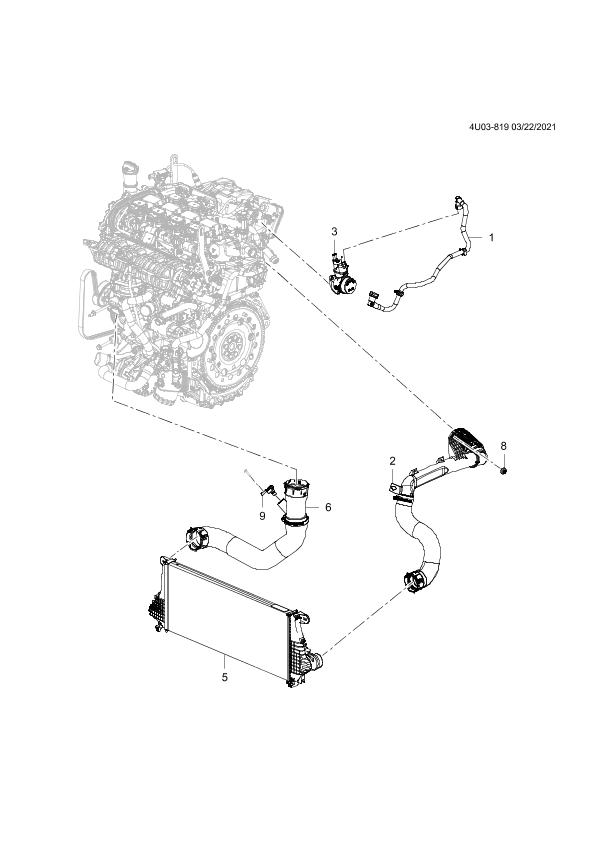 4U03-819 03/22/2021

3

1

8

2

9

6

5