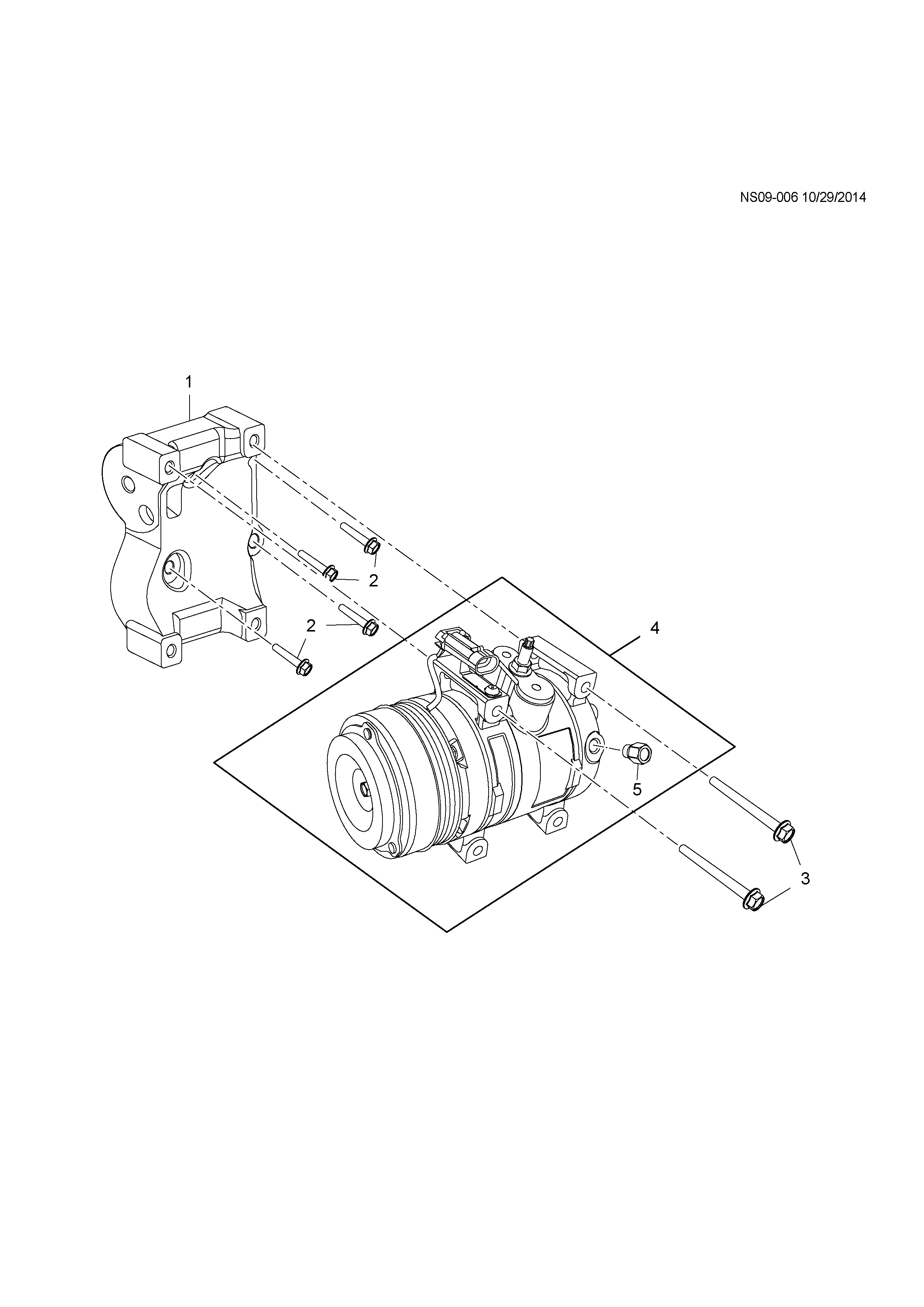 NS09-006 10/29/2014

1

2

2

4

5

3