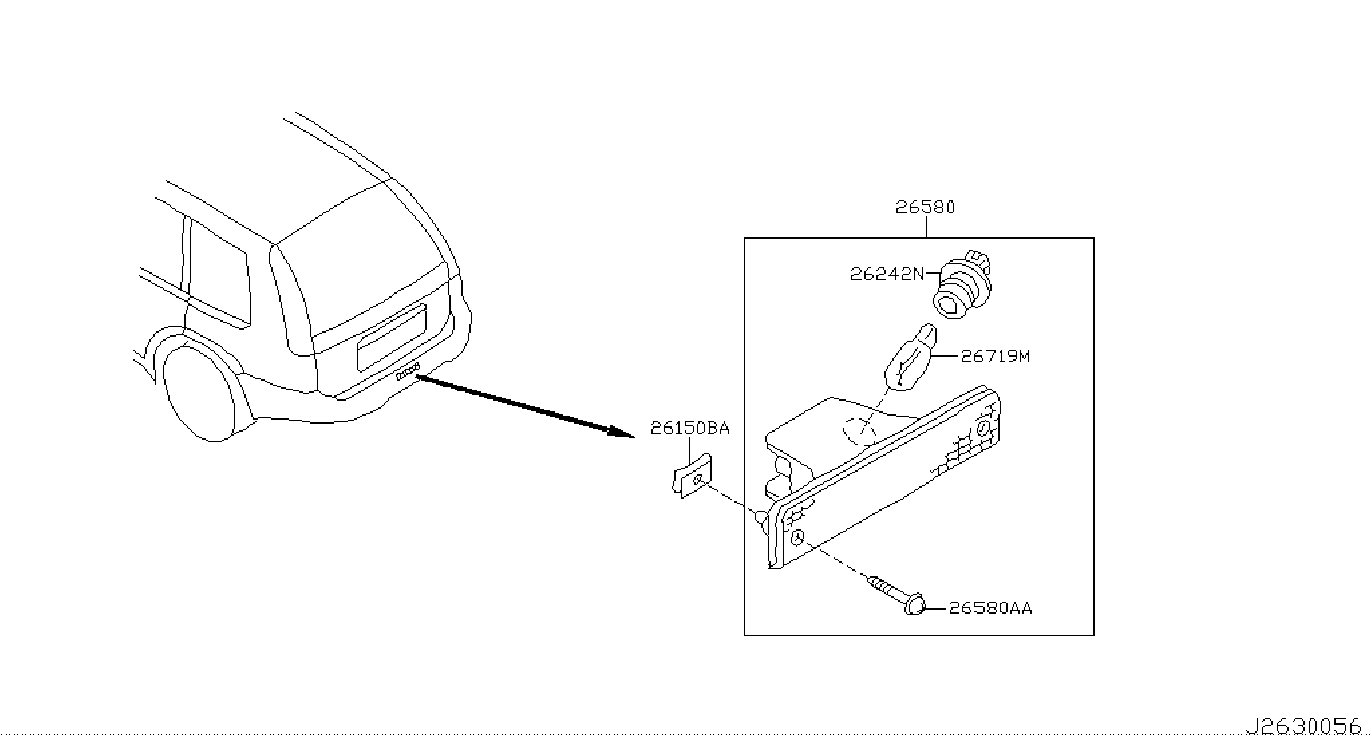 26580
26242N
26719M
26150BA
26580AA
J2630056