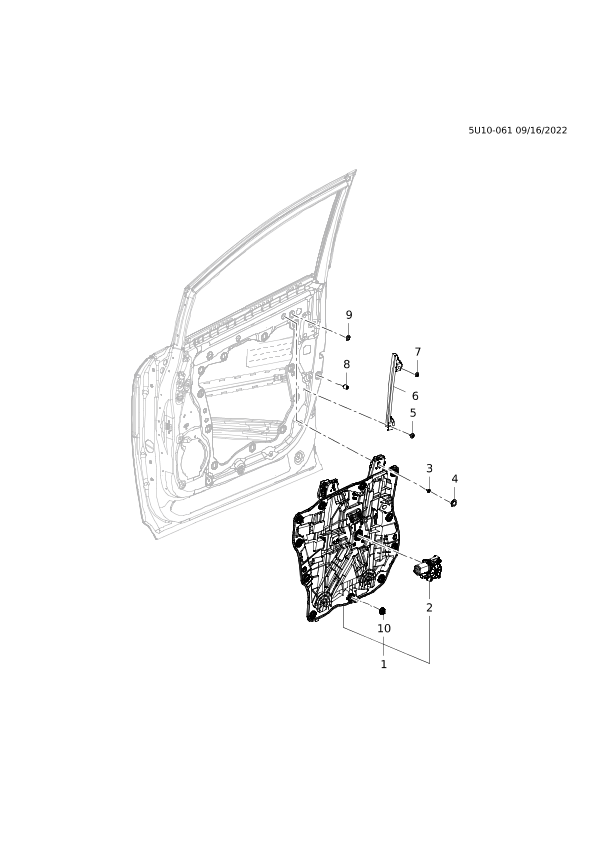 5U10-061 09/16/2022

9

7

8

6

5

3

4

2

10

1