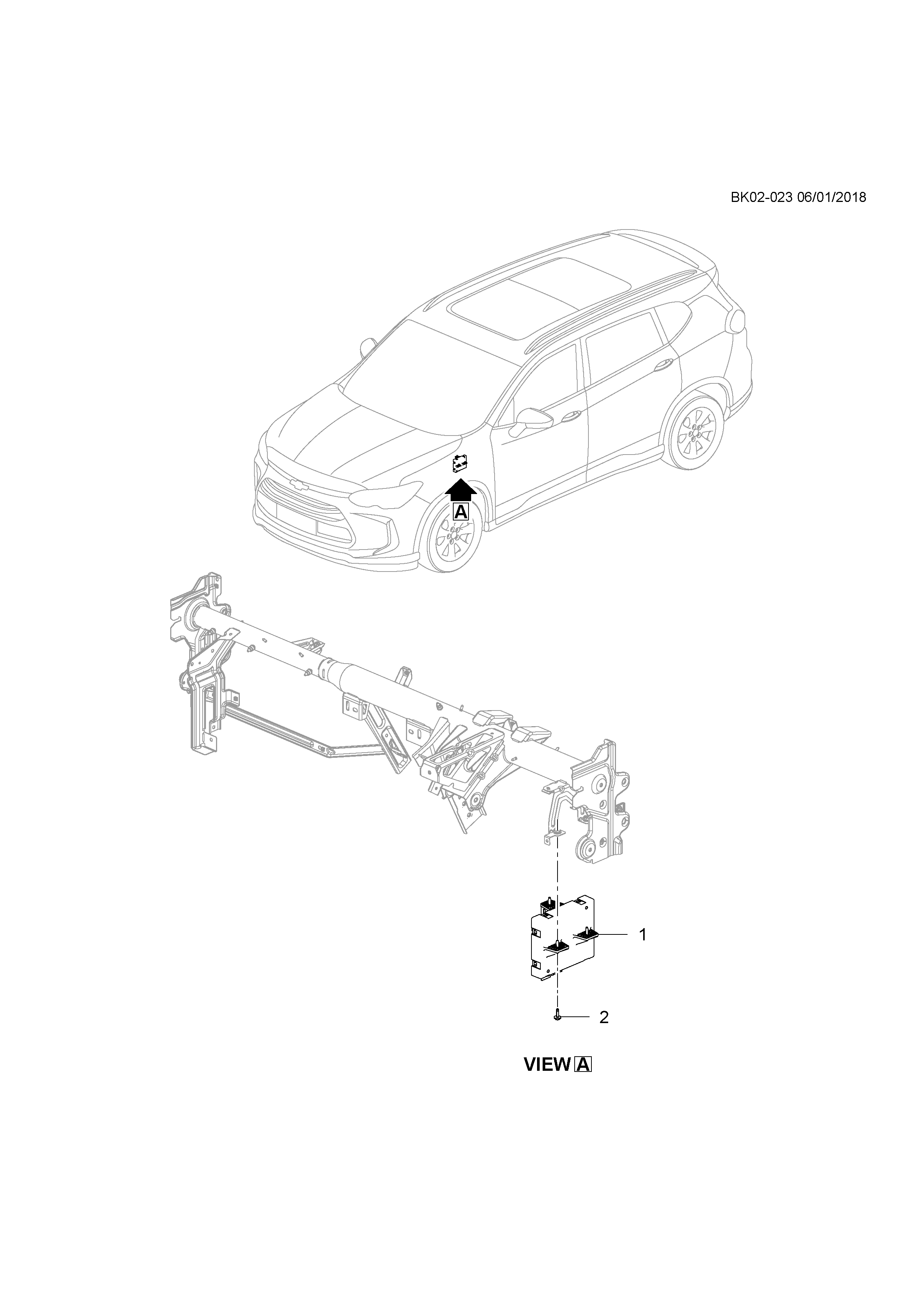 BK02-023 06/01/2018

A

1

2

VIEW A