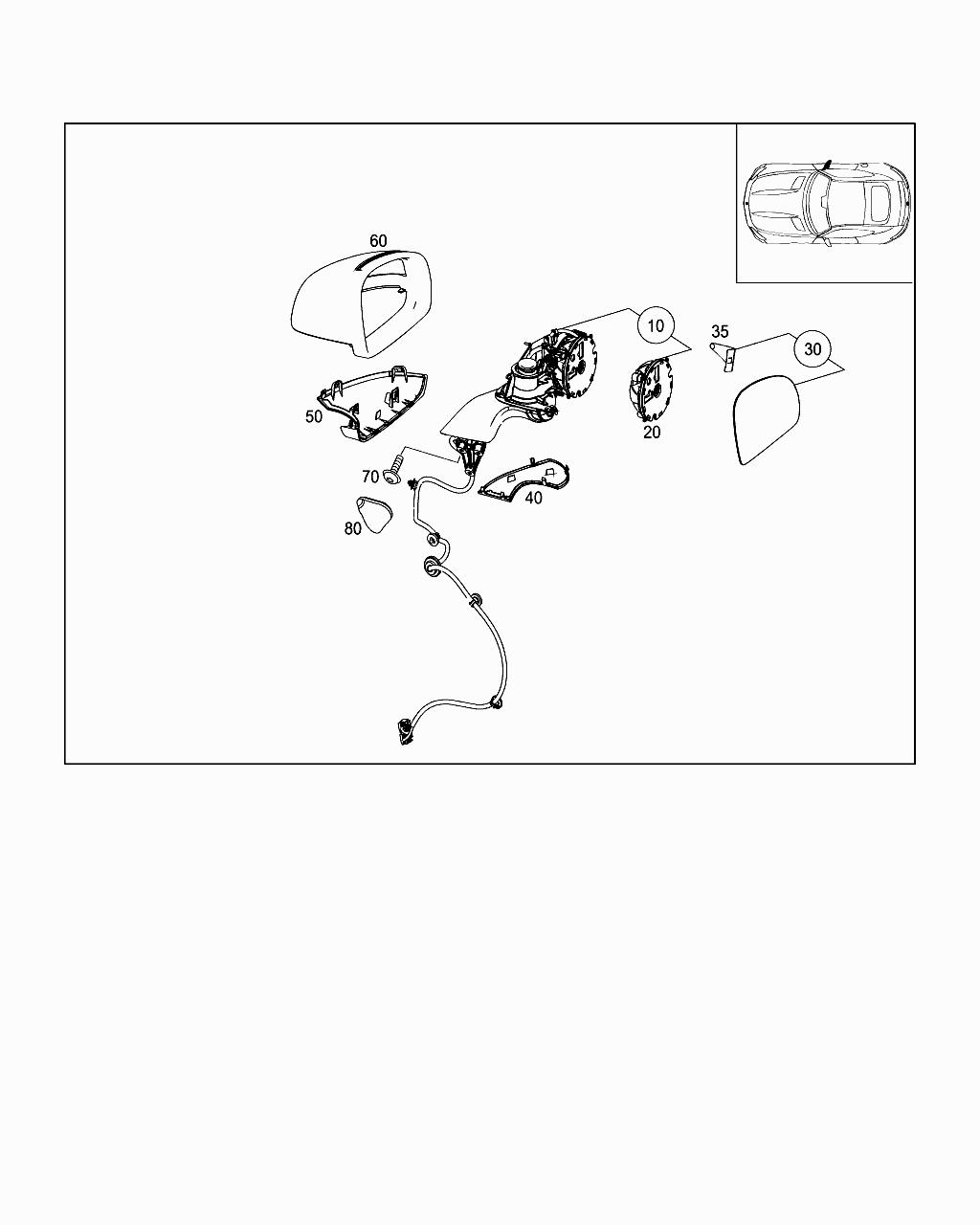 60
10
35
30
50
20
70
40
80