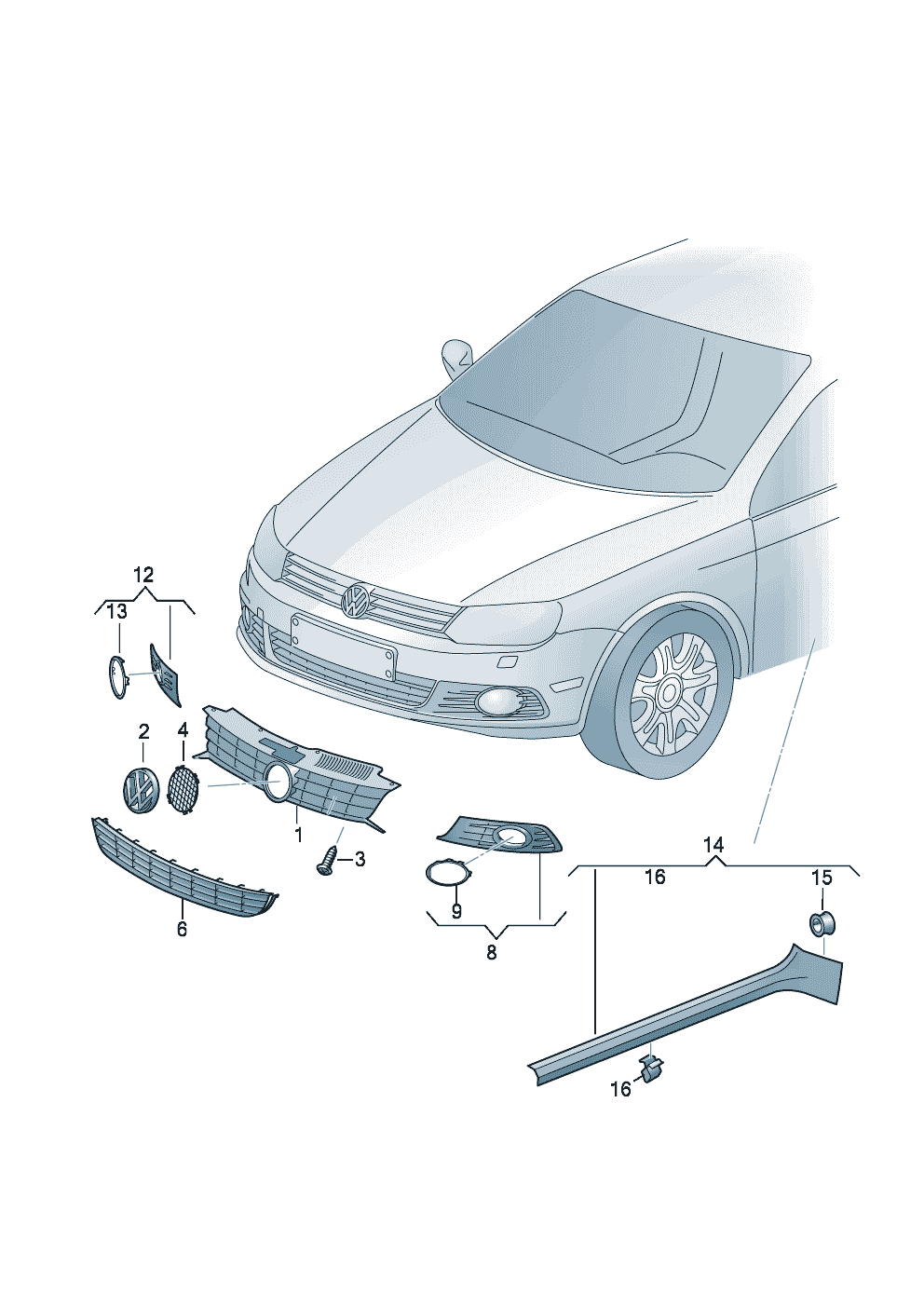 12
13
2
4
1
3
6
9
8
14
16
15
16