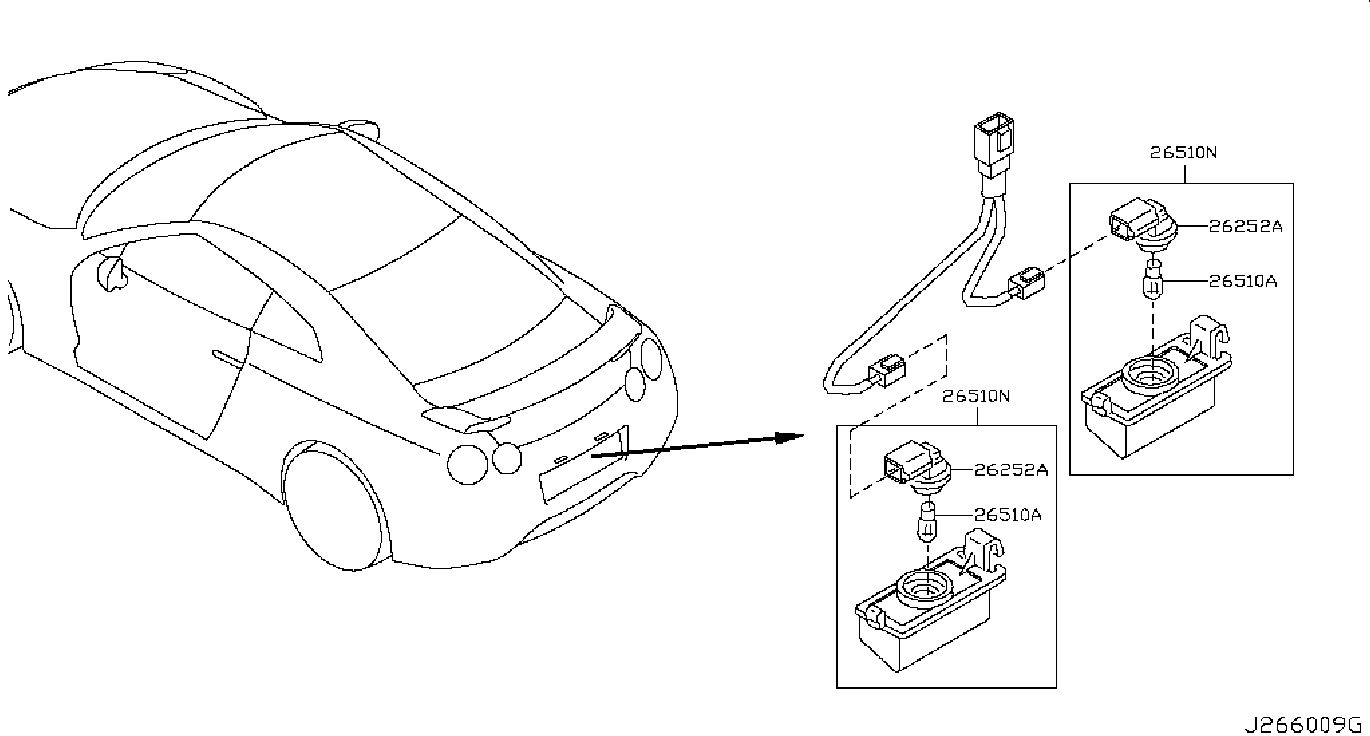 26510N
26252A
26510A
26510N
26252A
26510A
J266009G