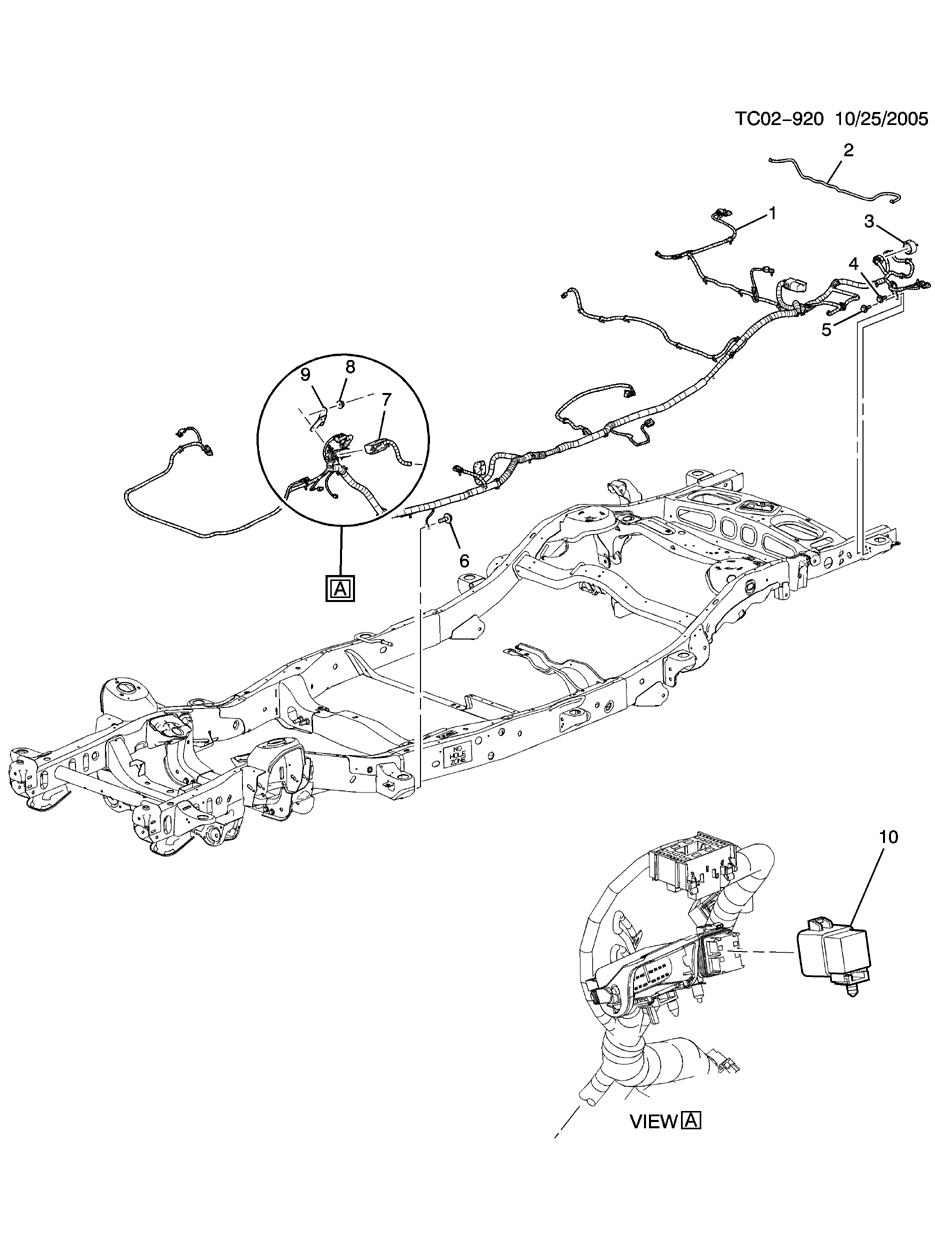 TC02-920 10/25/2005

2

1

3

4

5

9

8

7

6

A

NO HOLE ZONE

10

VIEW A