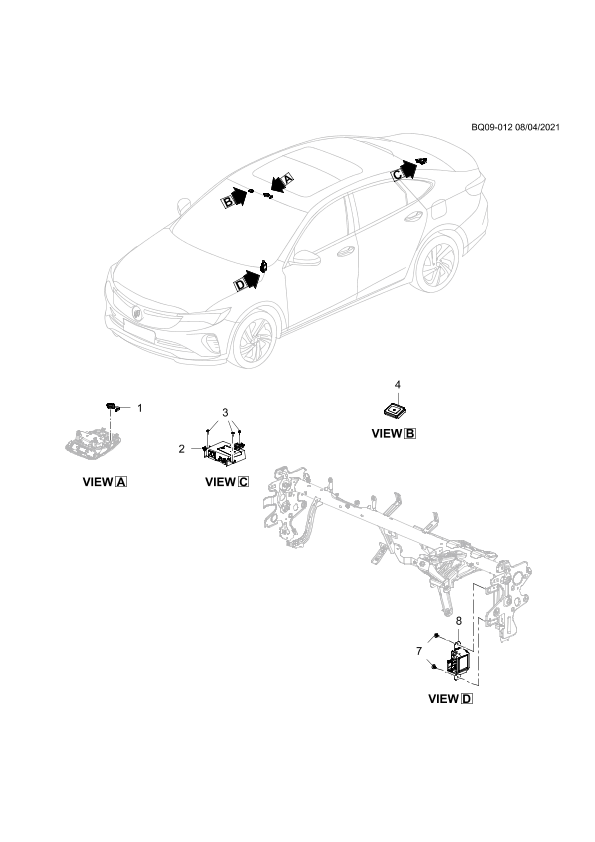 BQ09-012 08/04/2021

A

B

C

D

1

VIEW A

3

2

VIEW C

4

VIEW B

8

7

VIEW D