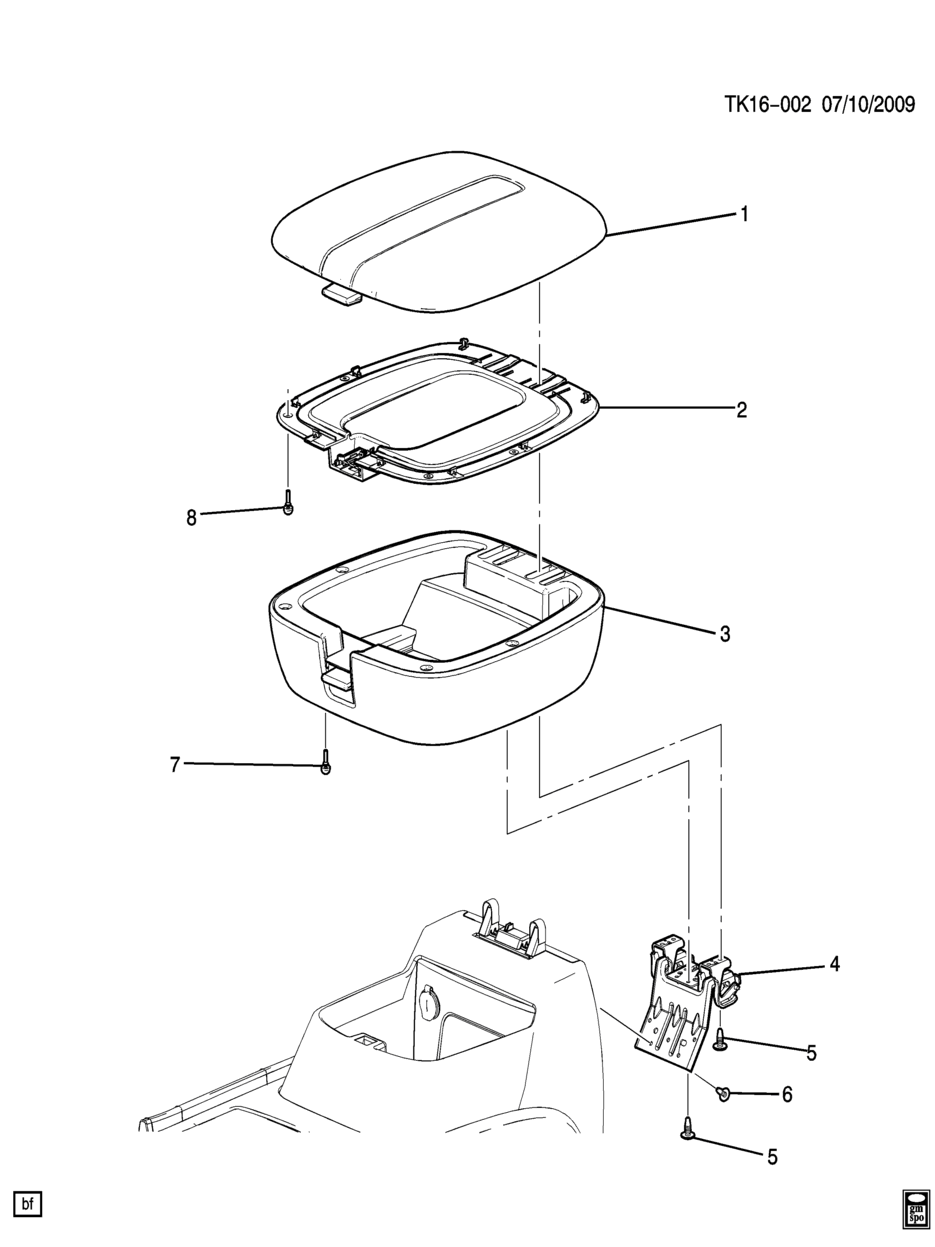 TK16-002 07/10/2009

1

2

8

3

7

4

5

6

5

bf

gm spo