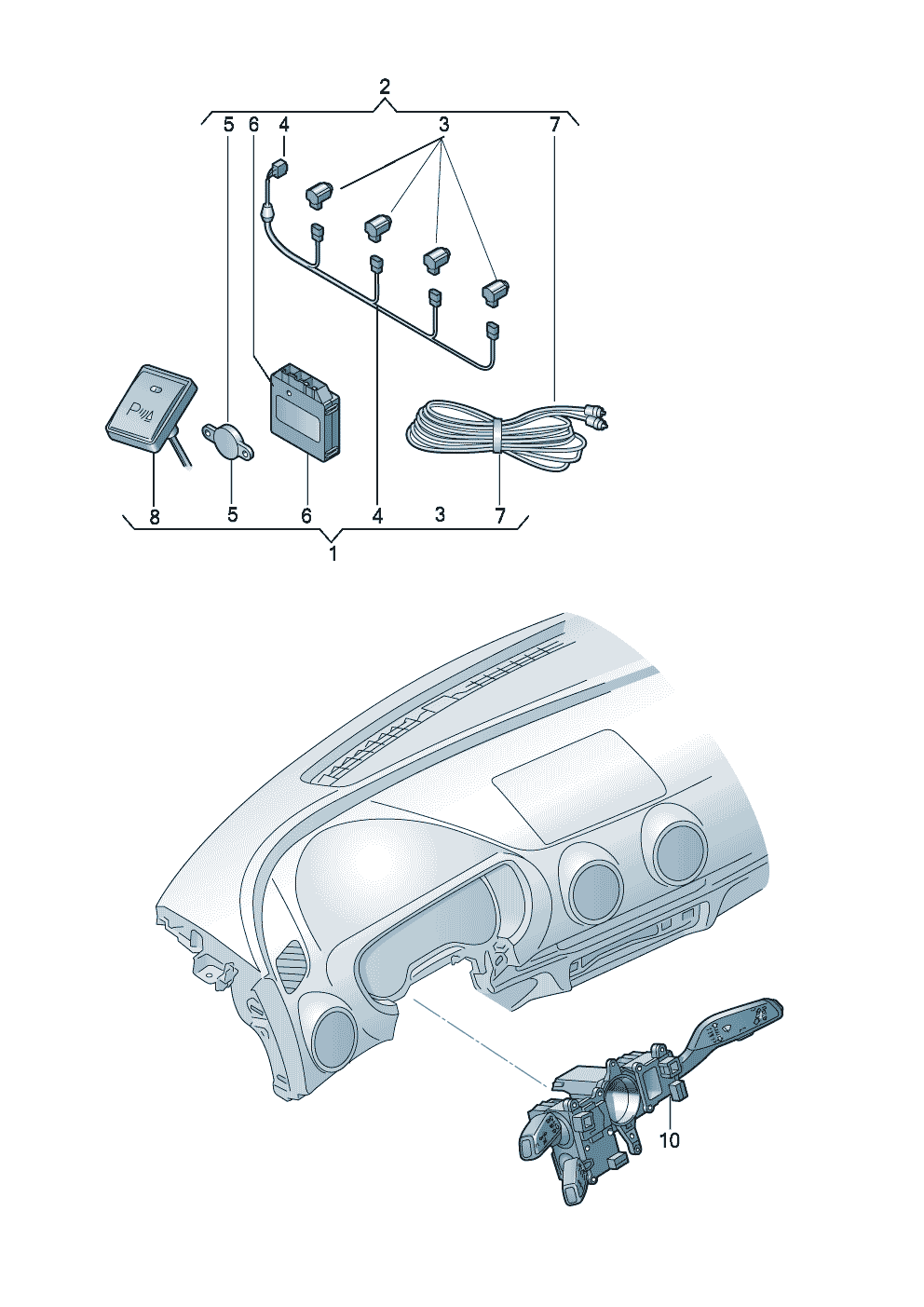 2
5 6 4 3 7
P
8 5 6 4 3 7
1
10