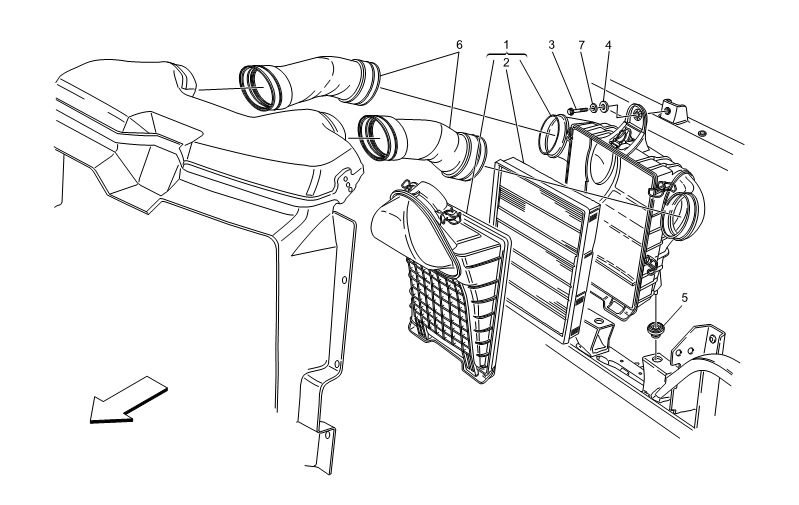 6
1
2
3
7
4
5