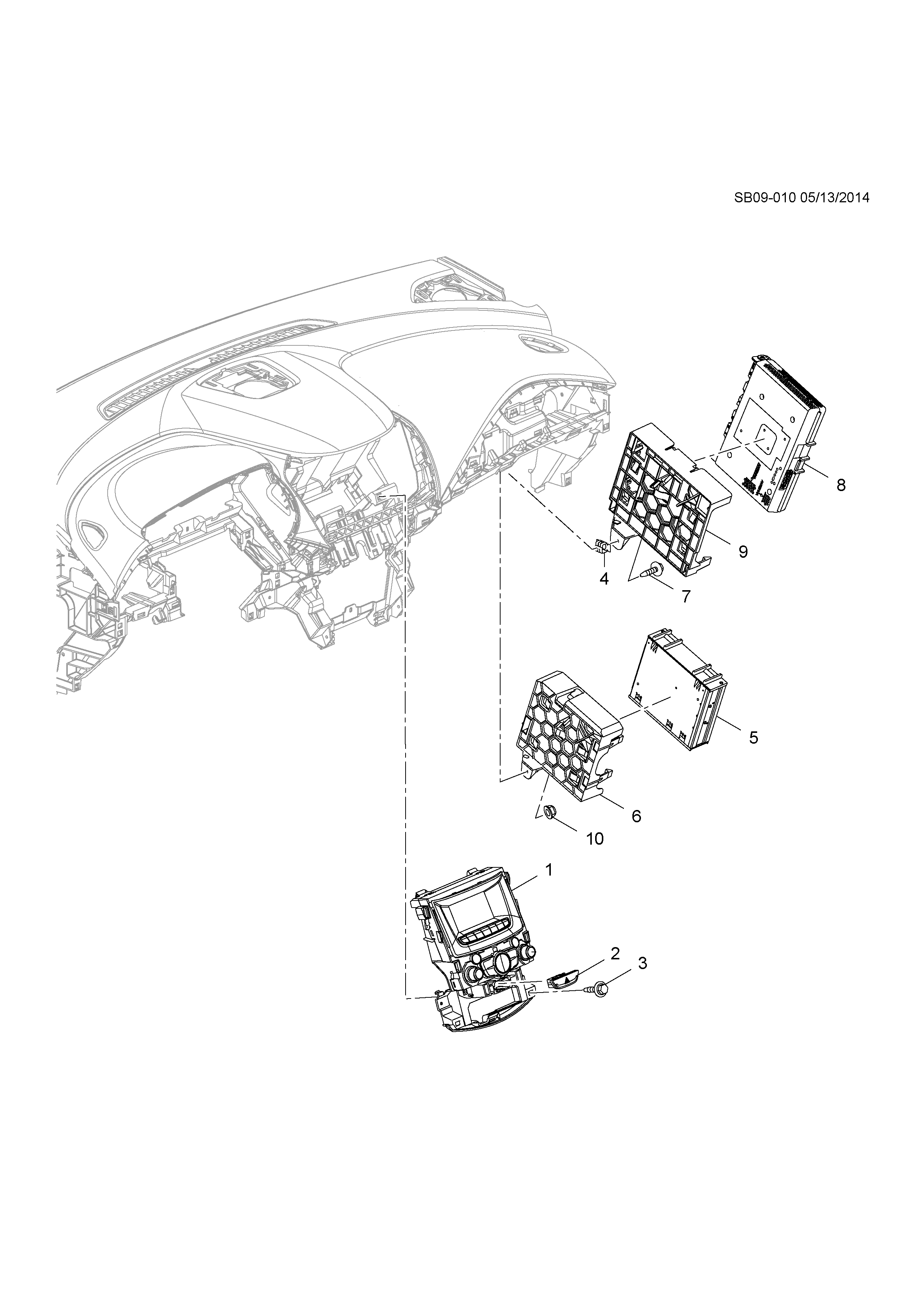 SB09-010 05/13/2014

8

9

4

7

5

6

10

1

2

3