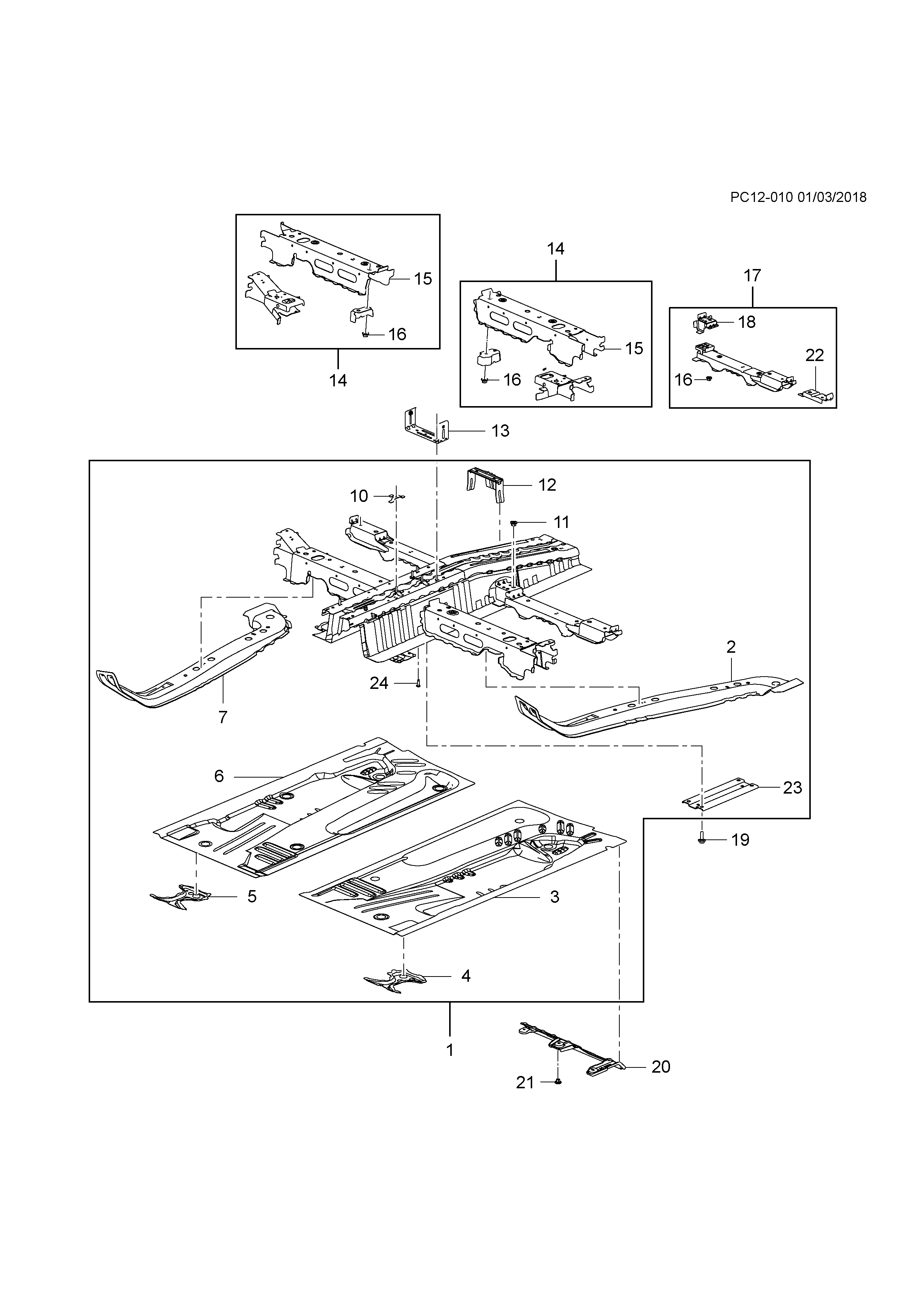 PC12-010 01/03/2018

15
16
14

14
15
16

17
18
22
16

13
12
10
11
2
24
7
6
23
19
5
3
4
1
20
21