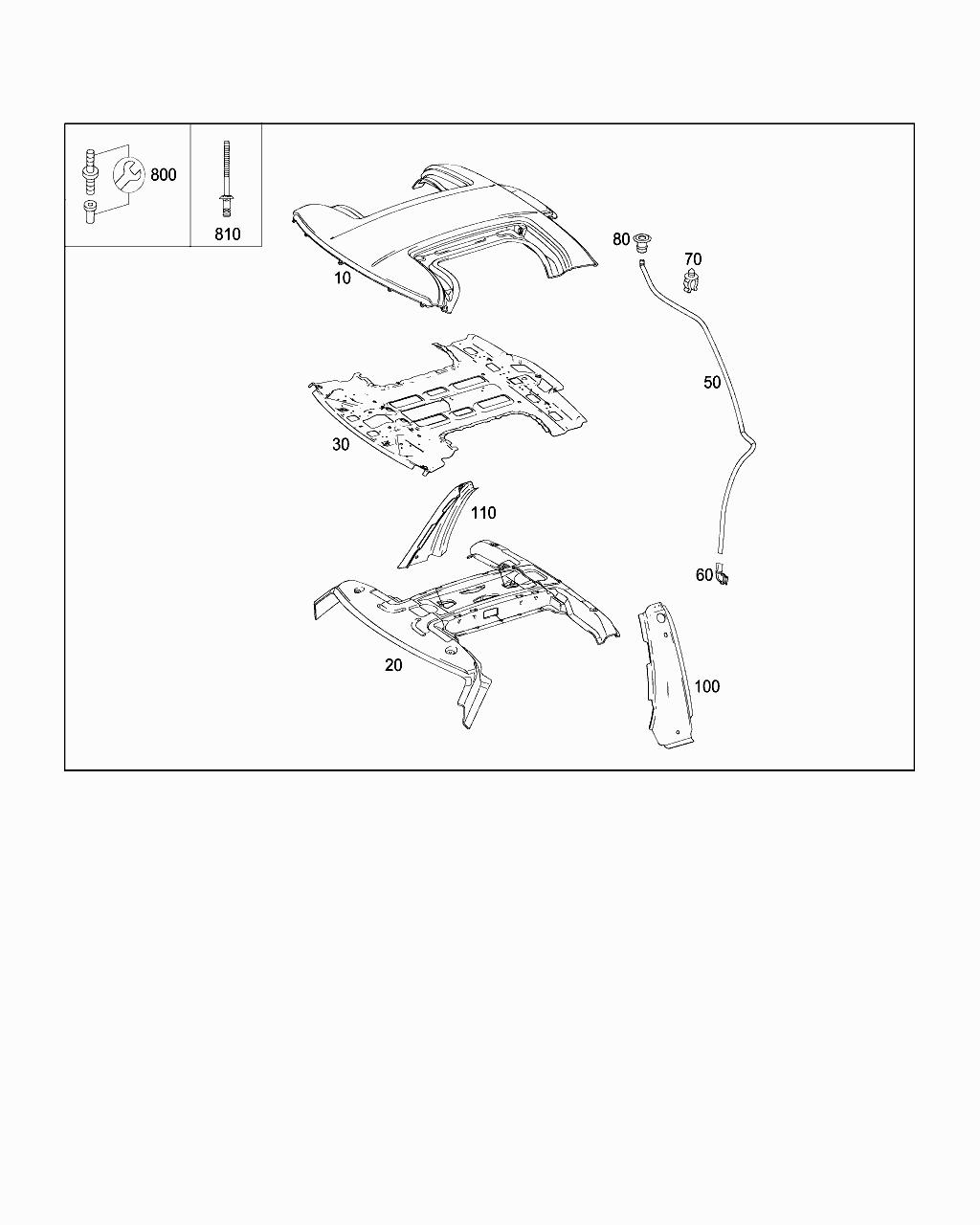 800

810

10

80

70

50

30

110

60

20

100