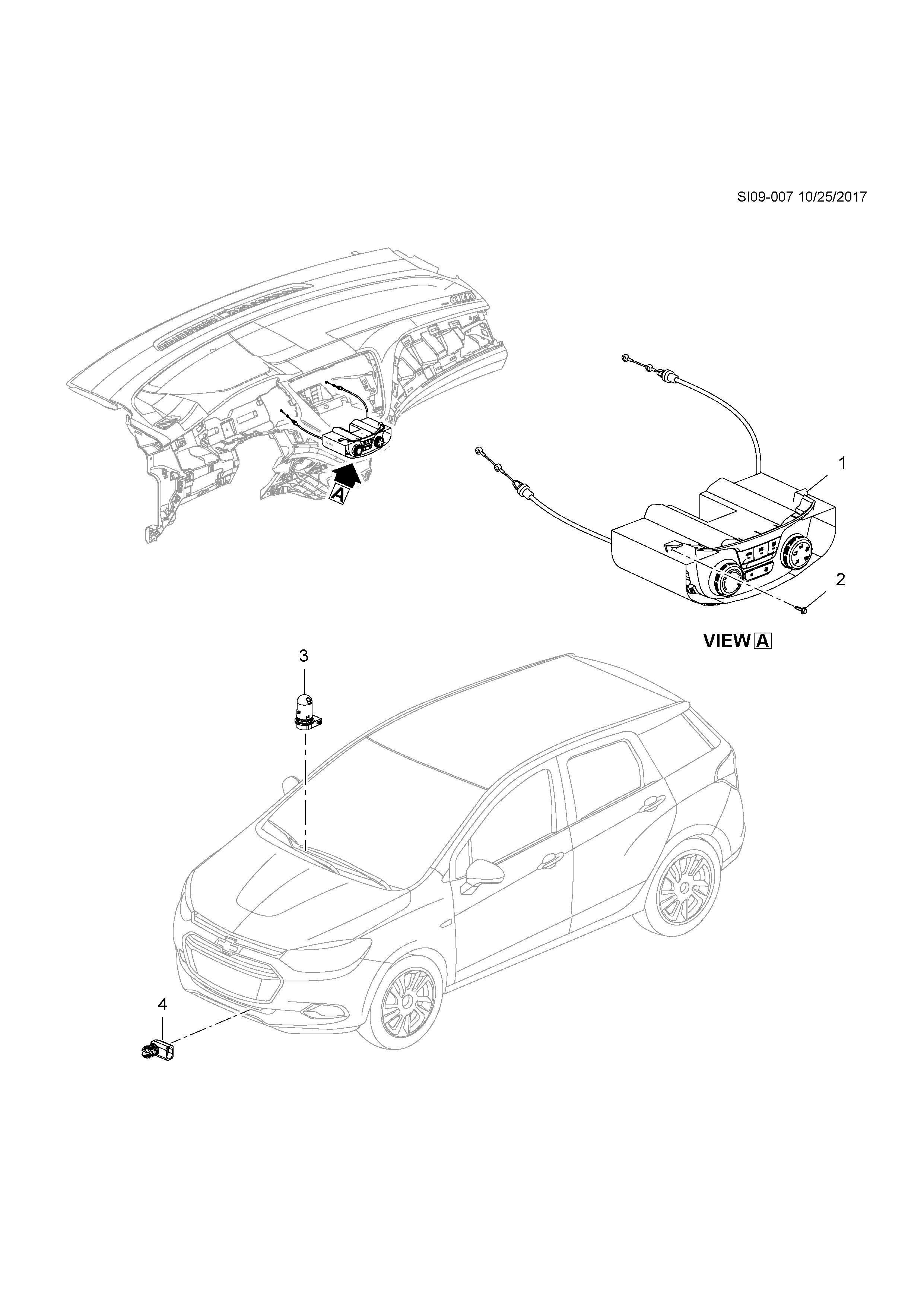 SI09-007 10/25/2017

A

1

2

VIEW A

3

4