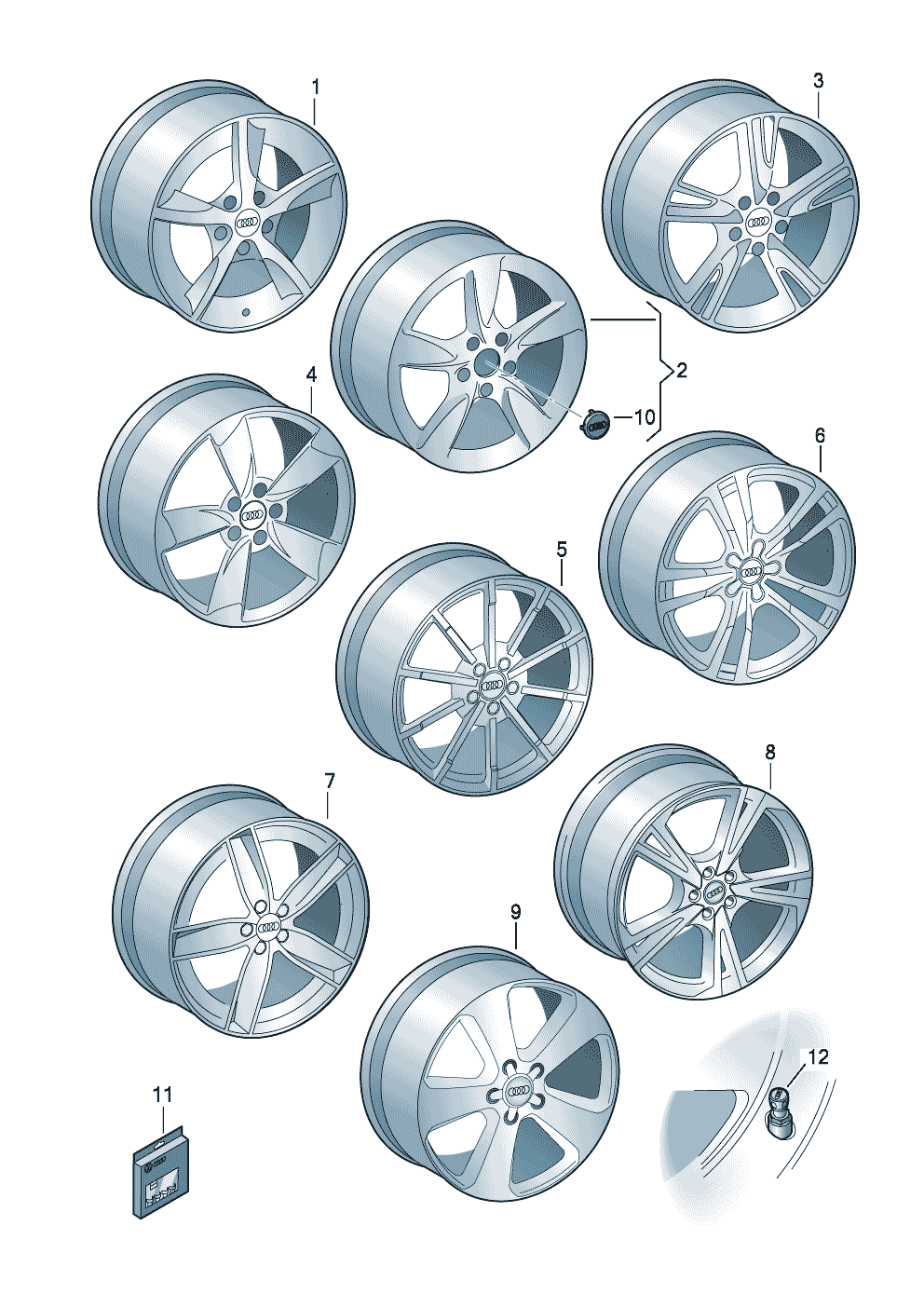 1
3
2
10
4
6
5
7
8
9
11
12