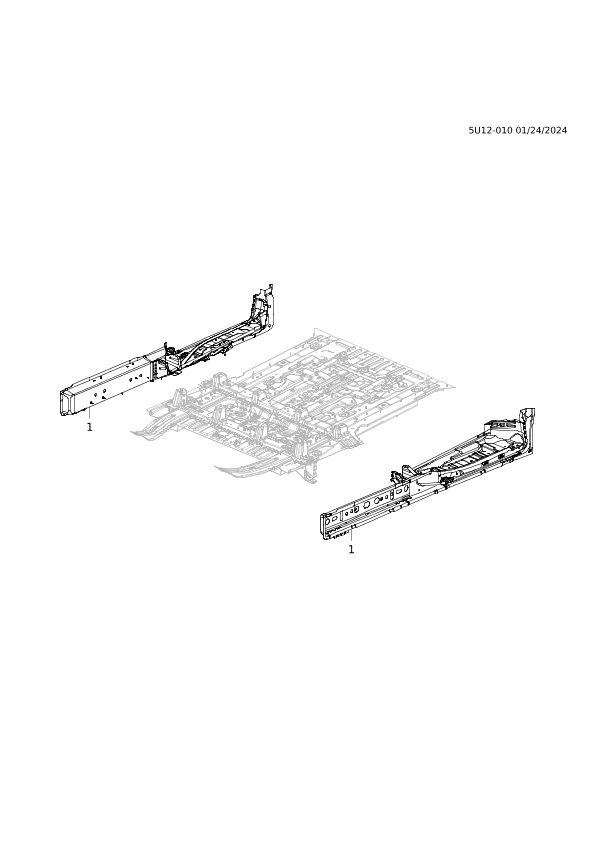 5U12-010 01/24/2024

1

1