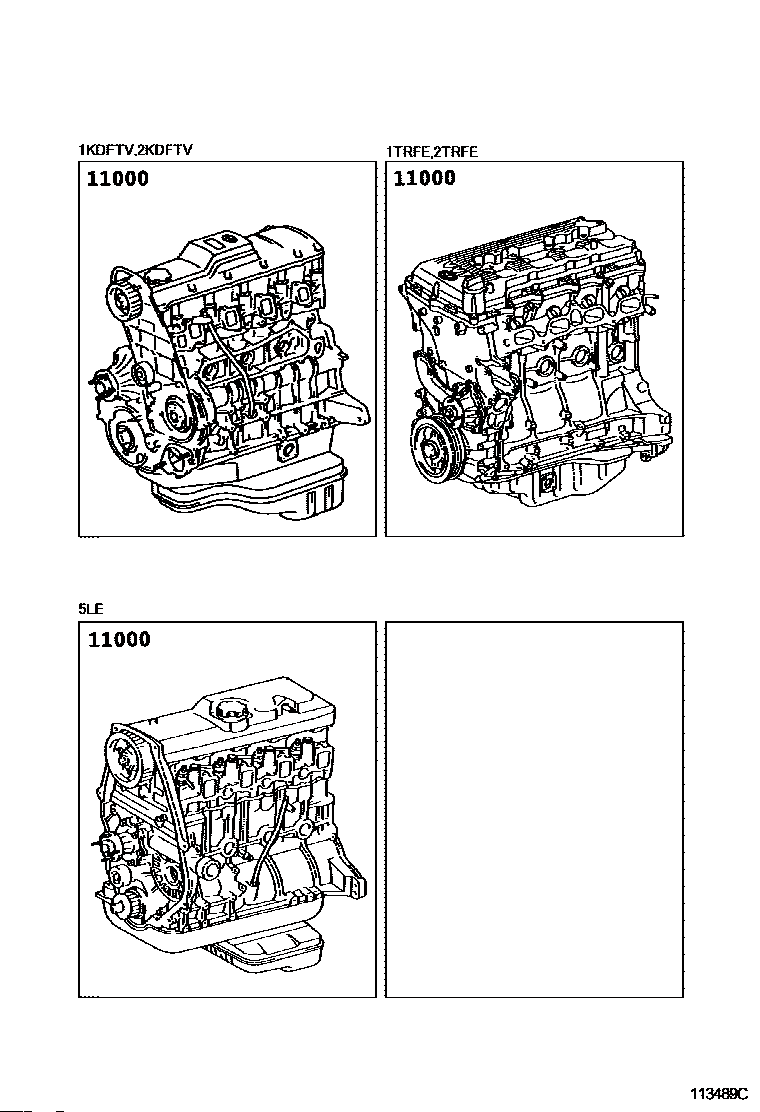 1KDFTV,2KDFTV

11000

1TRFE,2TRFE

11000

5LE

11000

113489C